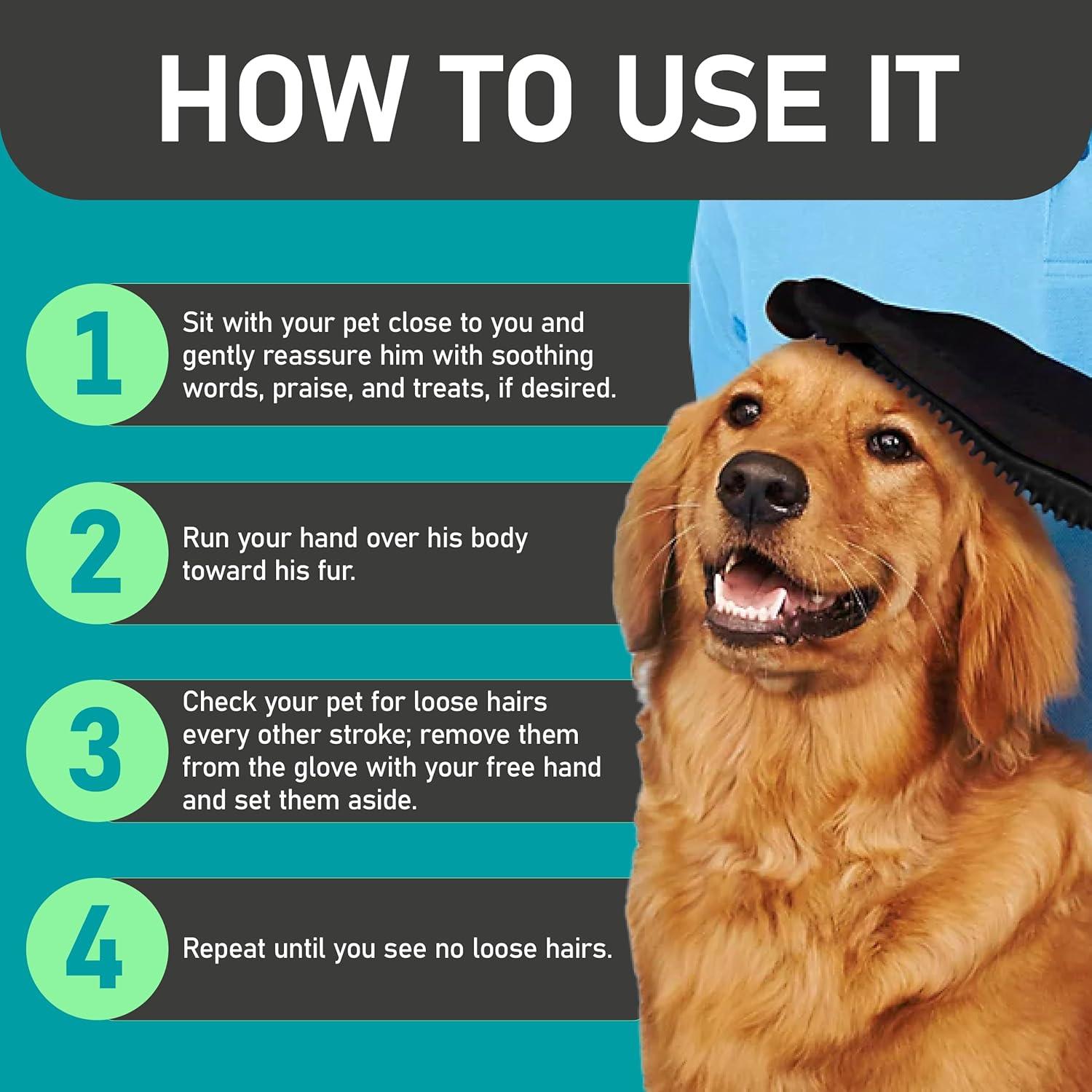 HOW TO USE IT

1

Sit with your pet close to you and gently reassure him with soothing words, praise, and treats, if desired.

2

Run your hand over his body toward his fur.

3

Check your pet for loose hairs every other stroke; remove them from the glove with your free hand and set them aside.

4

Repeat until you see no loose hairs.