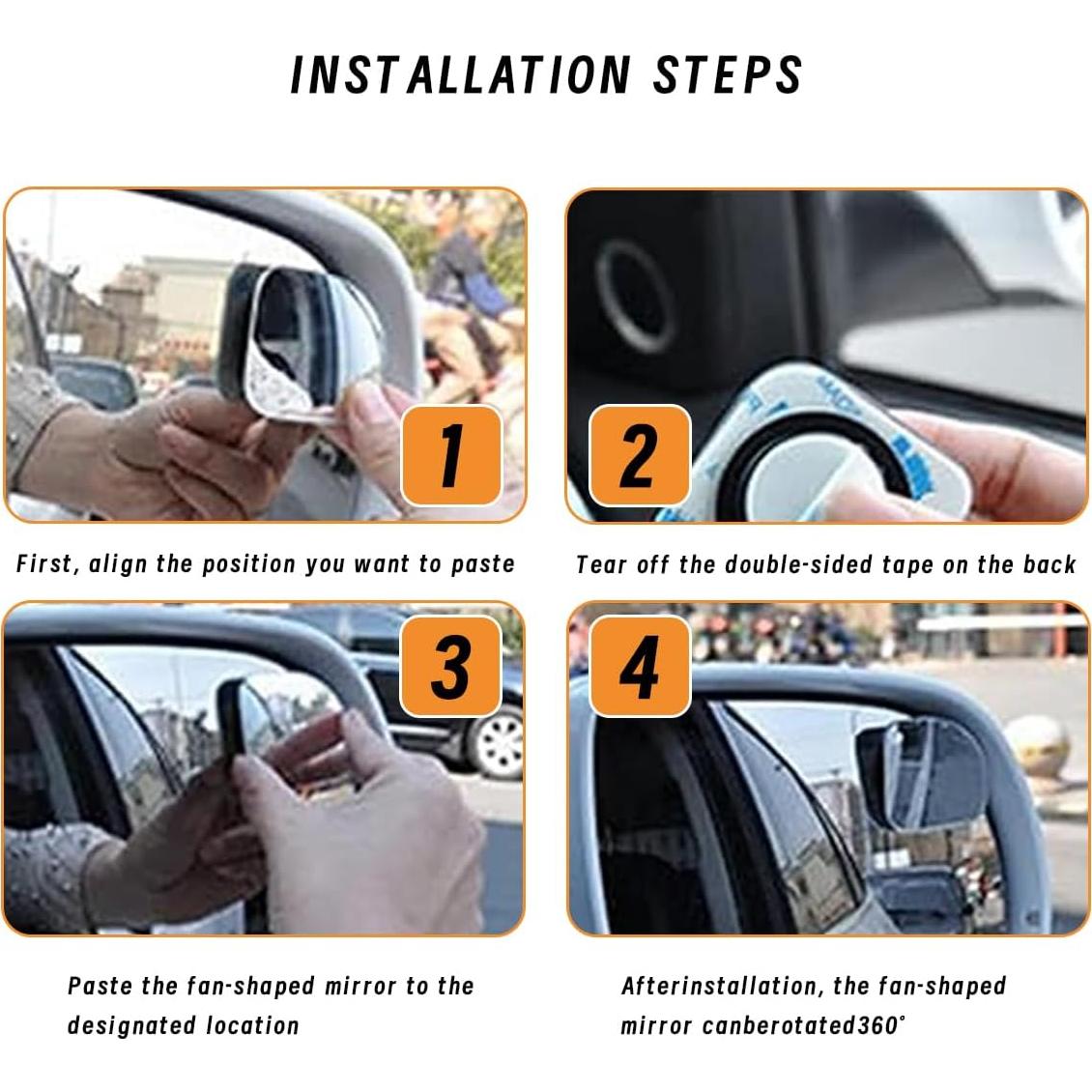 INSTALLATION STEPS

1

First, align the position you want to paste

2

Tear off the double-sided tape on the back

3

Paste the fan-shaped mirror to the designated location

4

Afterinstallation, the fan-shaped mirror canberotated360°