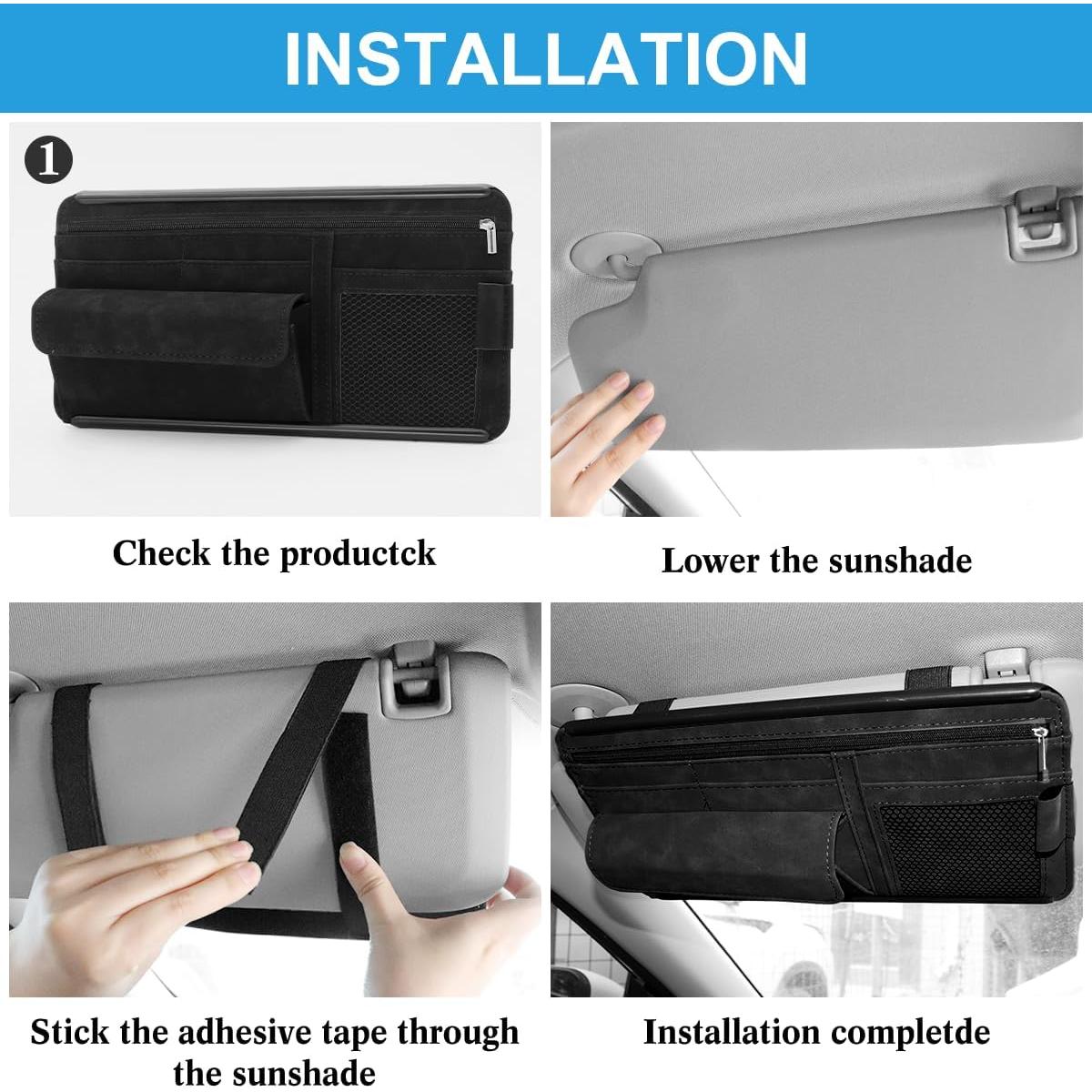 INSTALLATION

1

Check the productck

Lower the sunshade

Stick the adhesive tape through the sunshade

Installation completde