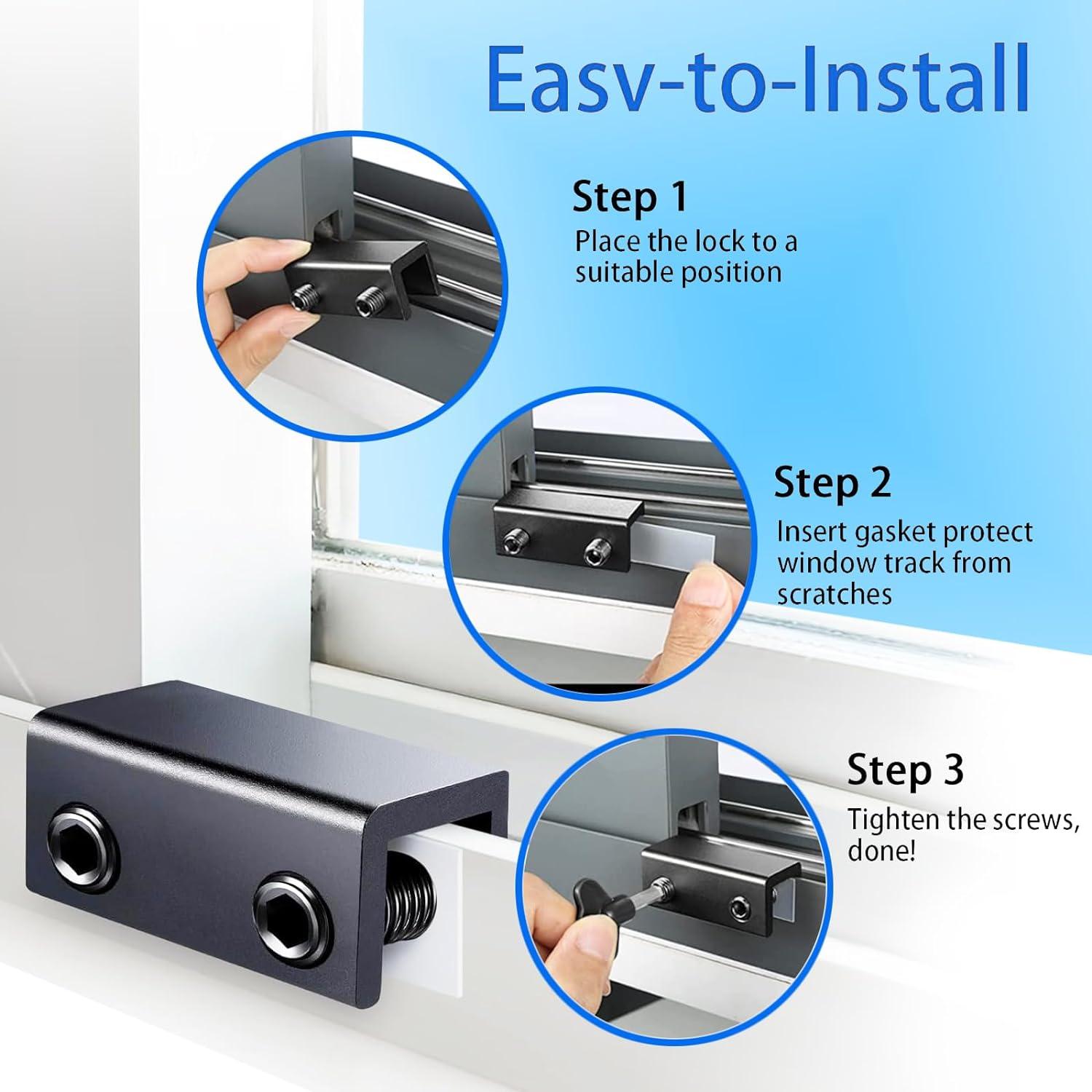 Easv-to-Install

Step 1
Place the lock to a suitable position

Step 2
Insert gasket protect window track from scratches

Step 3
Tighten the screws, done!