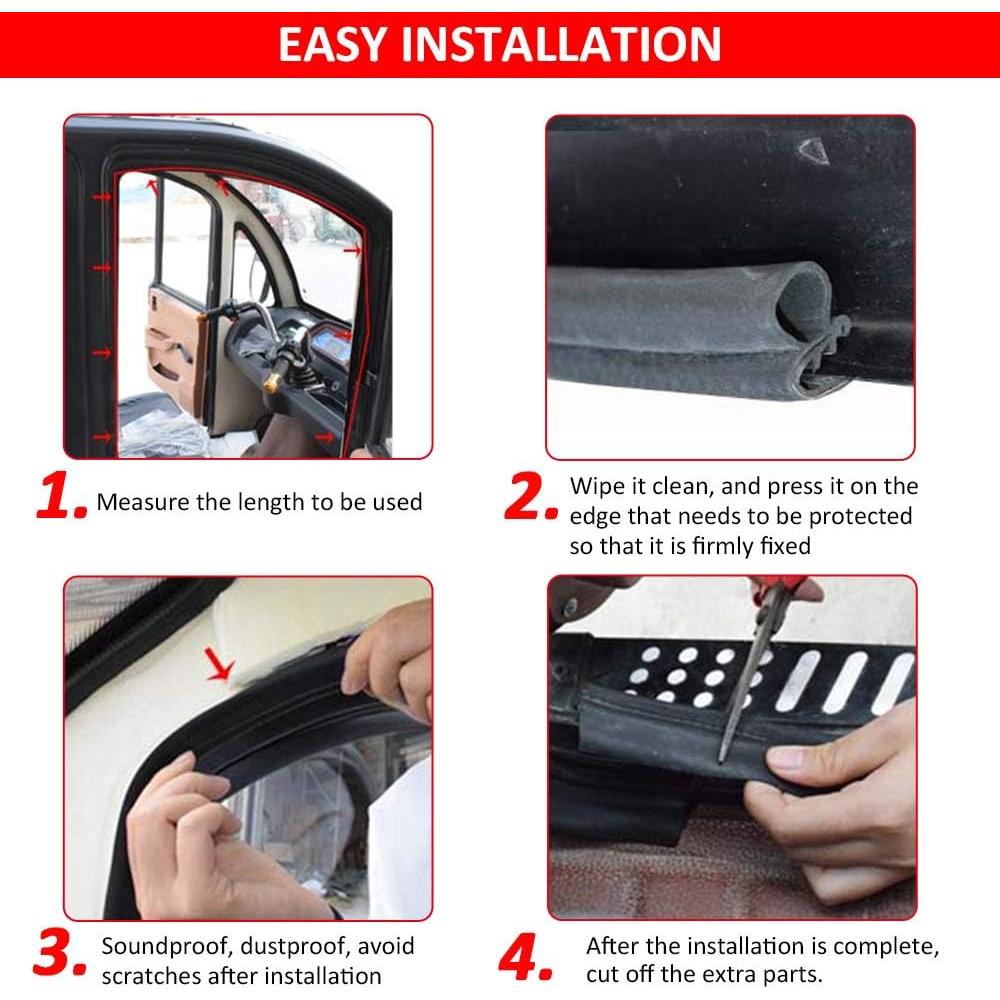 EASY INSTALLATION

1. Measure the length to be used

2. Wipe it clean, and press it on the edge that needs to be protected so that it is firmly fixed

3. Soundproof, dustproof, avoid scratches after installation

4. After the installation is complete, cut off the extra parts.