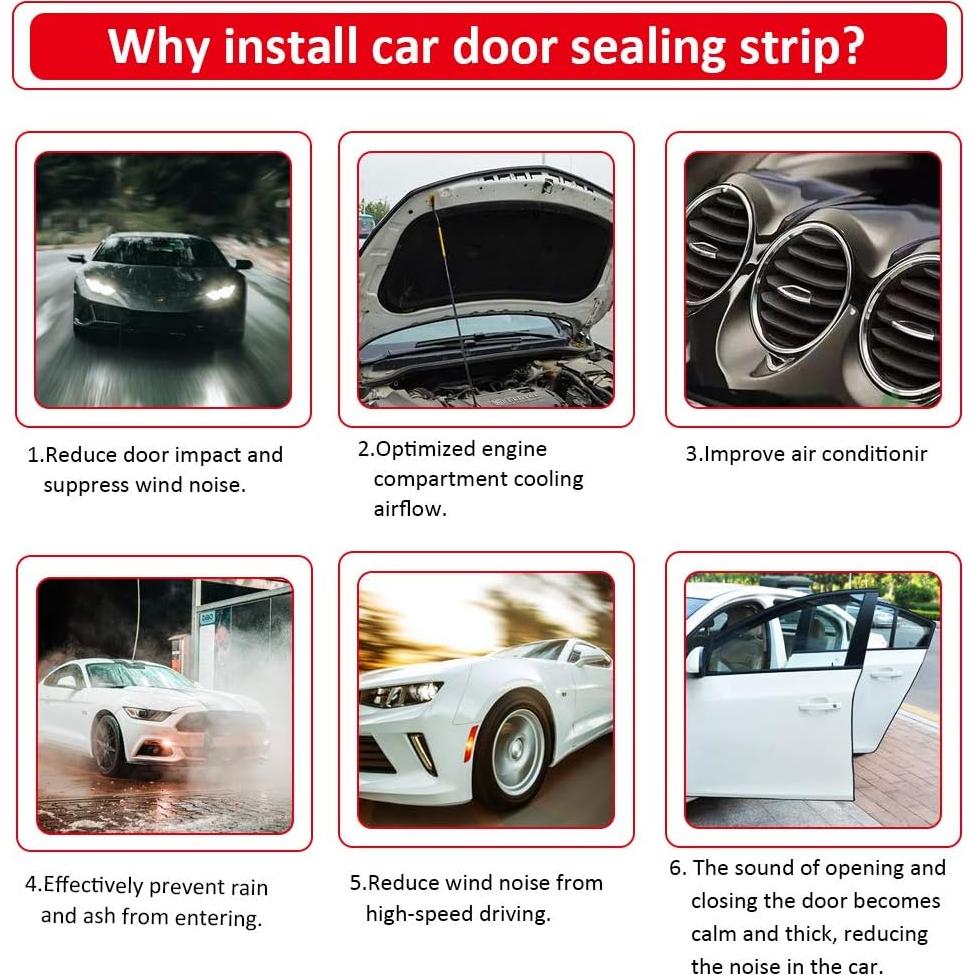 Why install car door sealing strip?

1.Reduce door impact and suppress wind noise.

2.Optimized engine compartment cooling airflow.

3.Improve air conditionir

4.Effectively prevent rain and ash from entering.

5.Reduce wind noise from high-speed driving.

6. The sound of opening and closing the door becomes calm and thick, reducing the noise in the car.