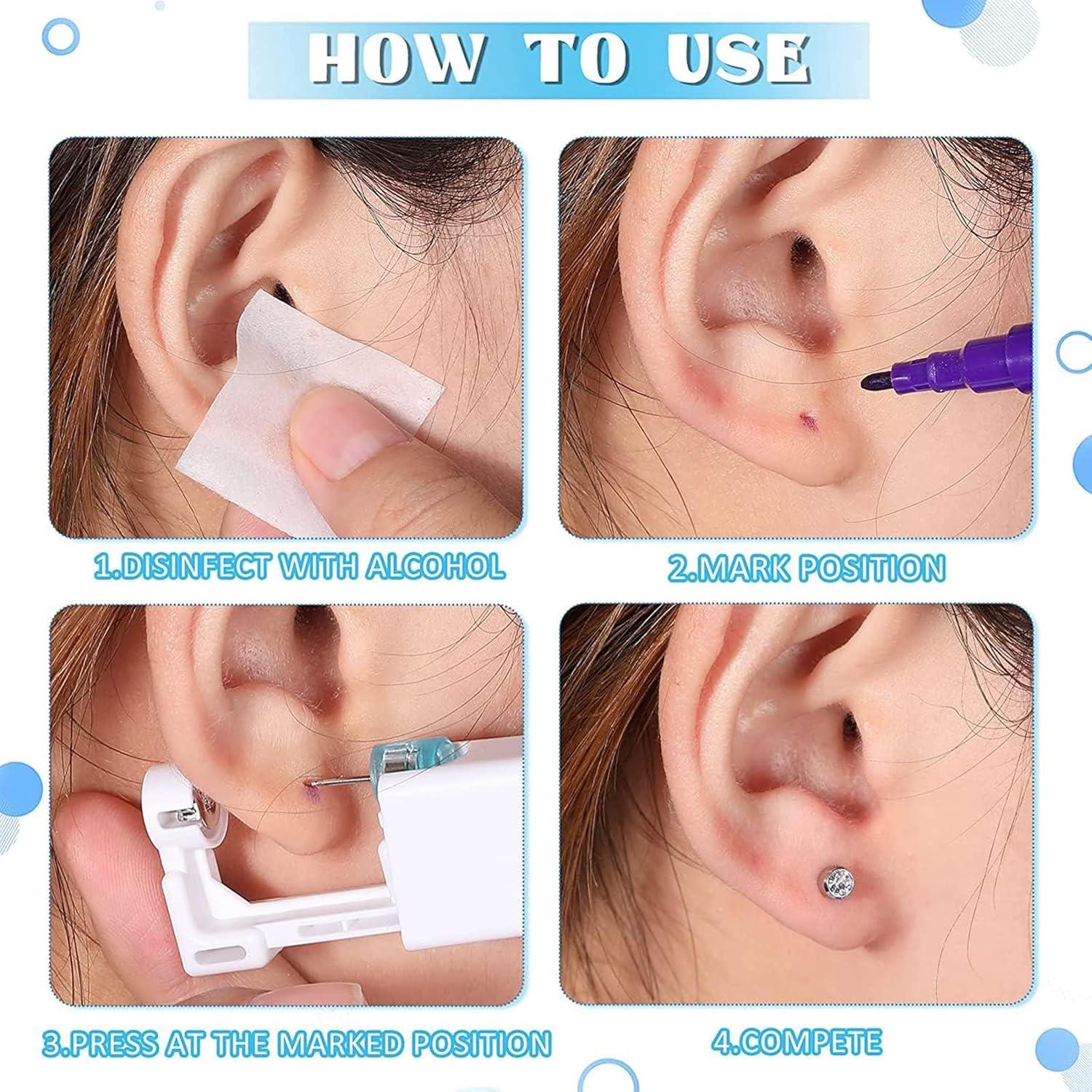 HOW TO USE

1.DISINFECT WITH ALCOHOL

2.MARK POSITION

3.PRESS AT THE MARKED POSITION

4.COMPETE