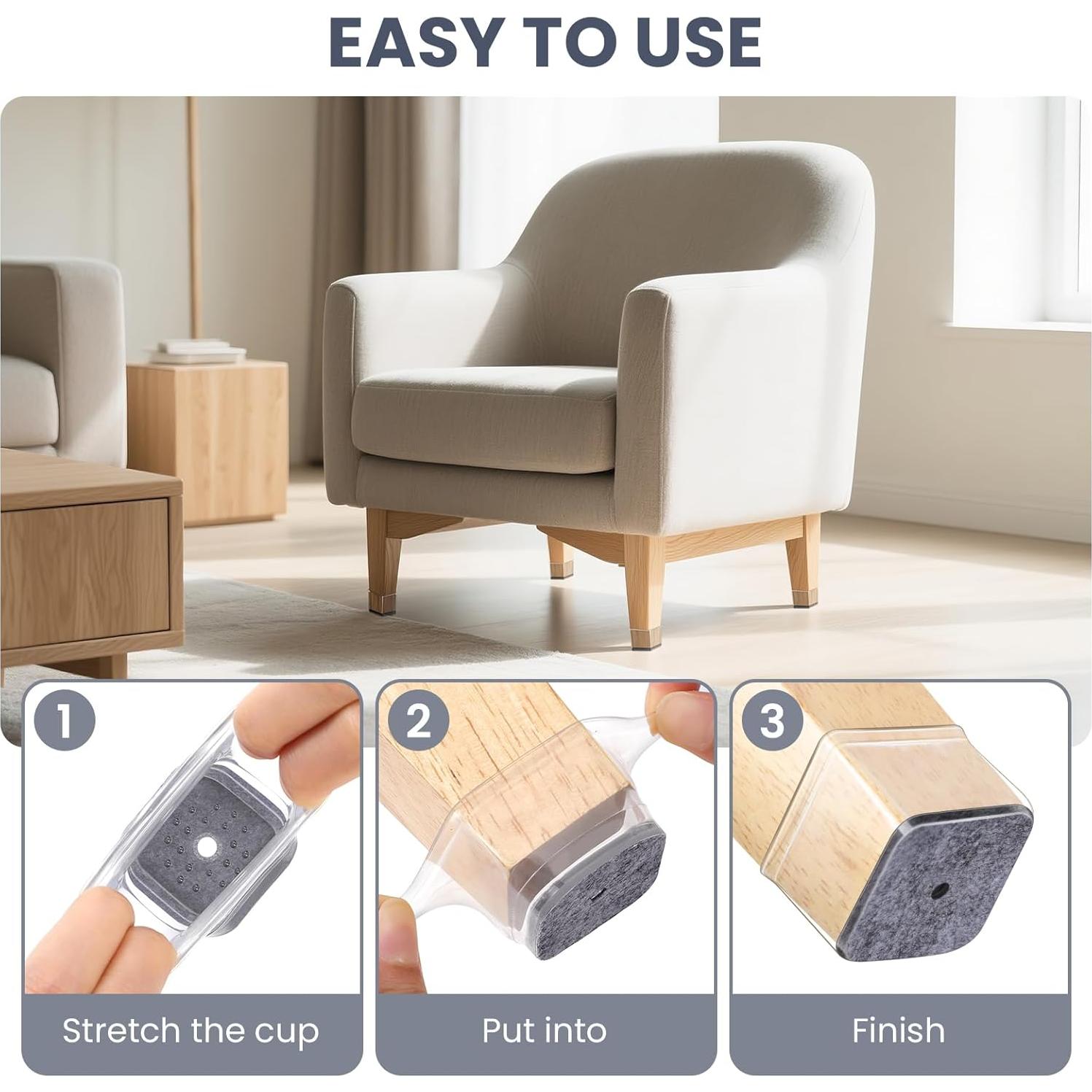 EASY TO USE

1

Stretch the cup

2

Put into

3

Finish