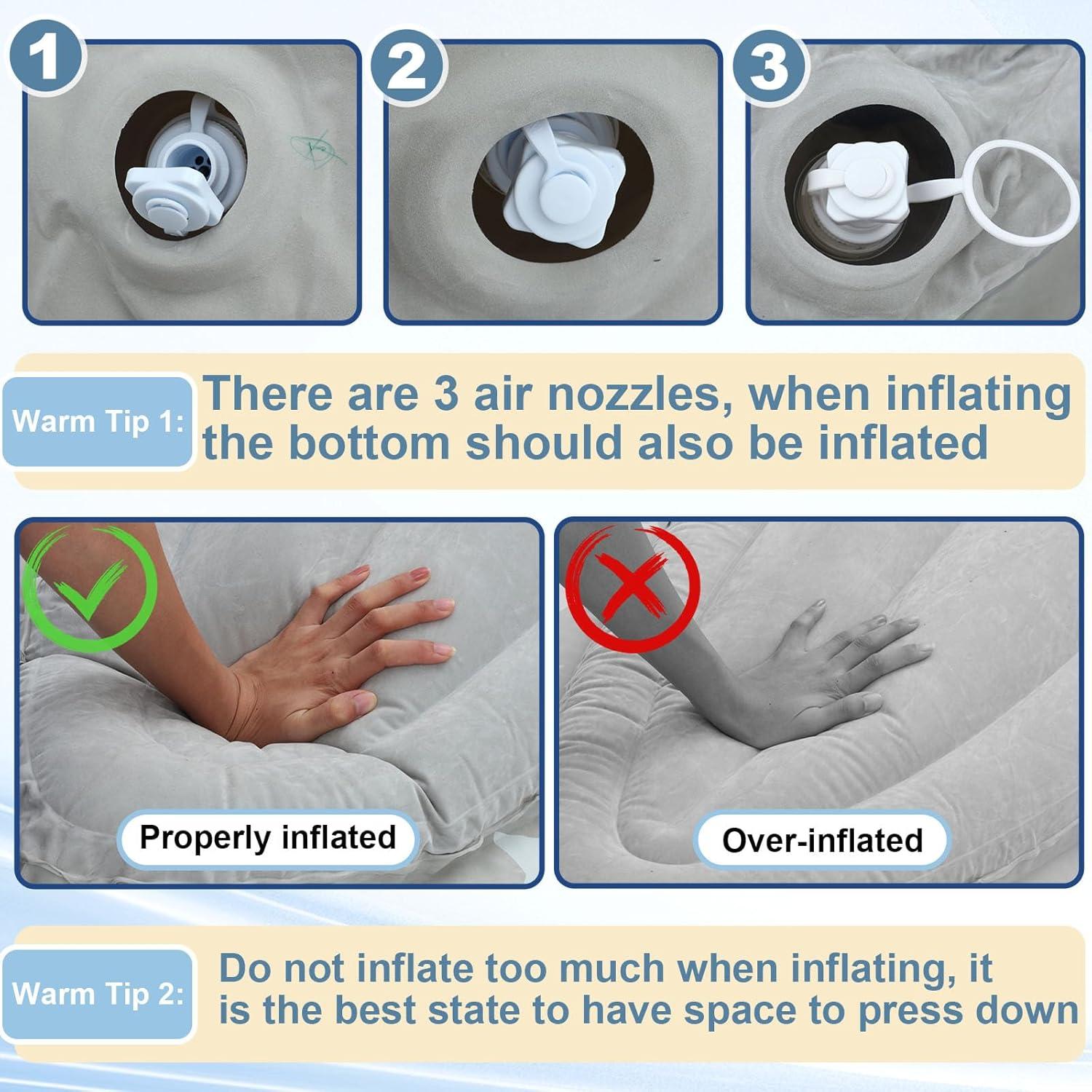 1

2

3

Warm Tip 1: There are 3 air nozzles, when inflating the bottom should also be inflated

Properly inflated

Over-inflated

Warm Tip 2: Do not inflate too much when inflating, it is the best state to have space to press down