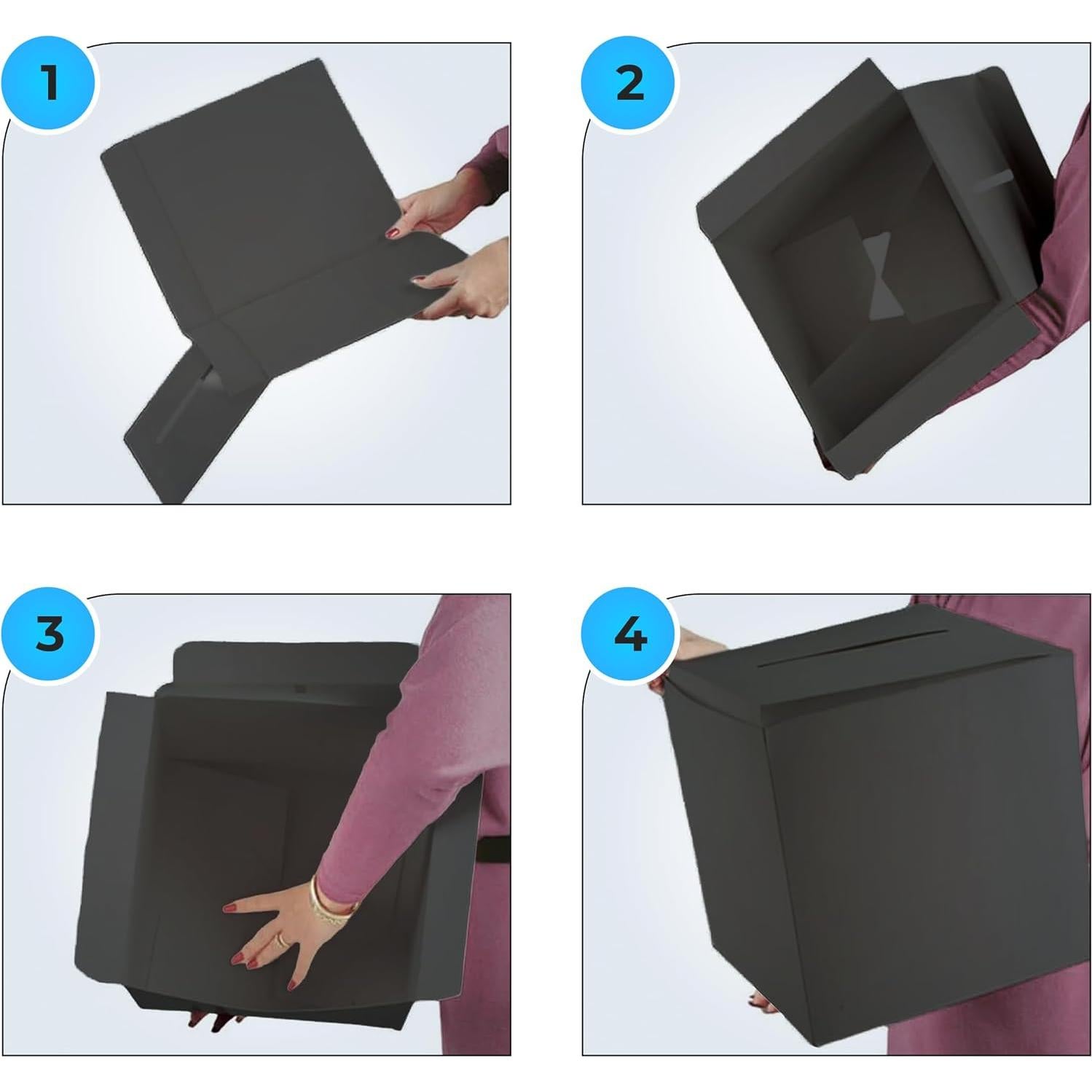 1

2

3

4