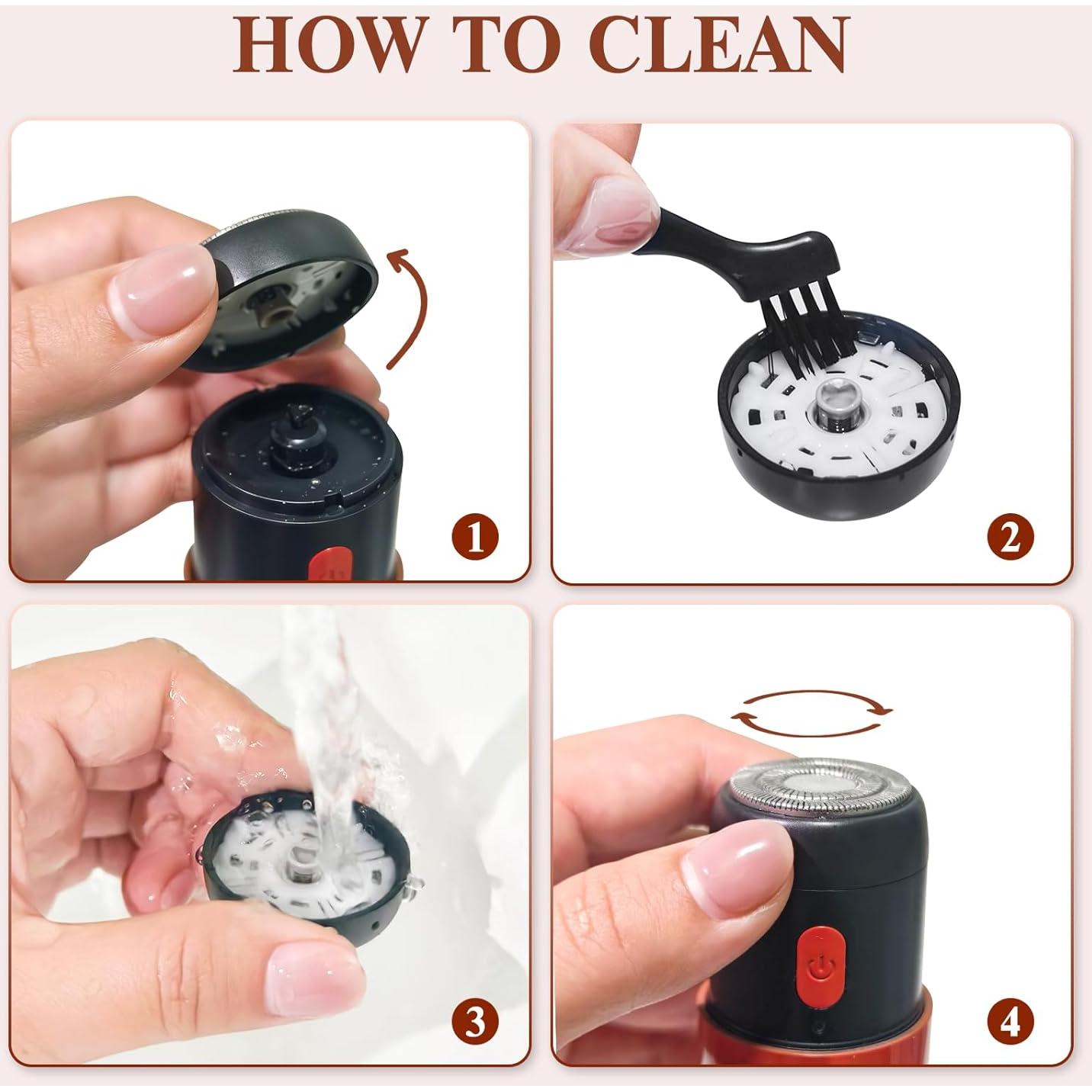 HOW TO CLEAN

1

2

3

4