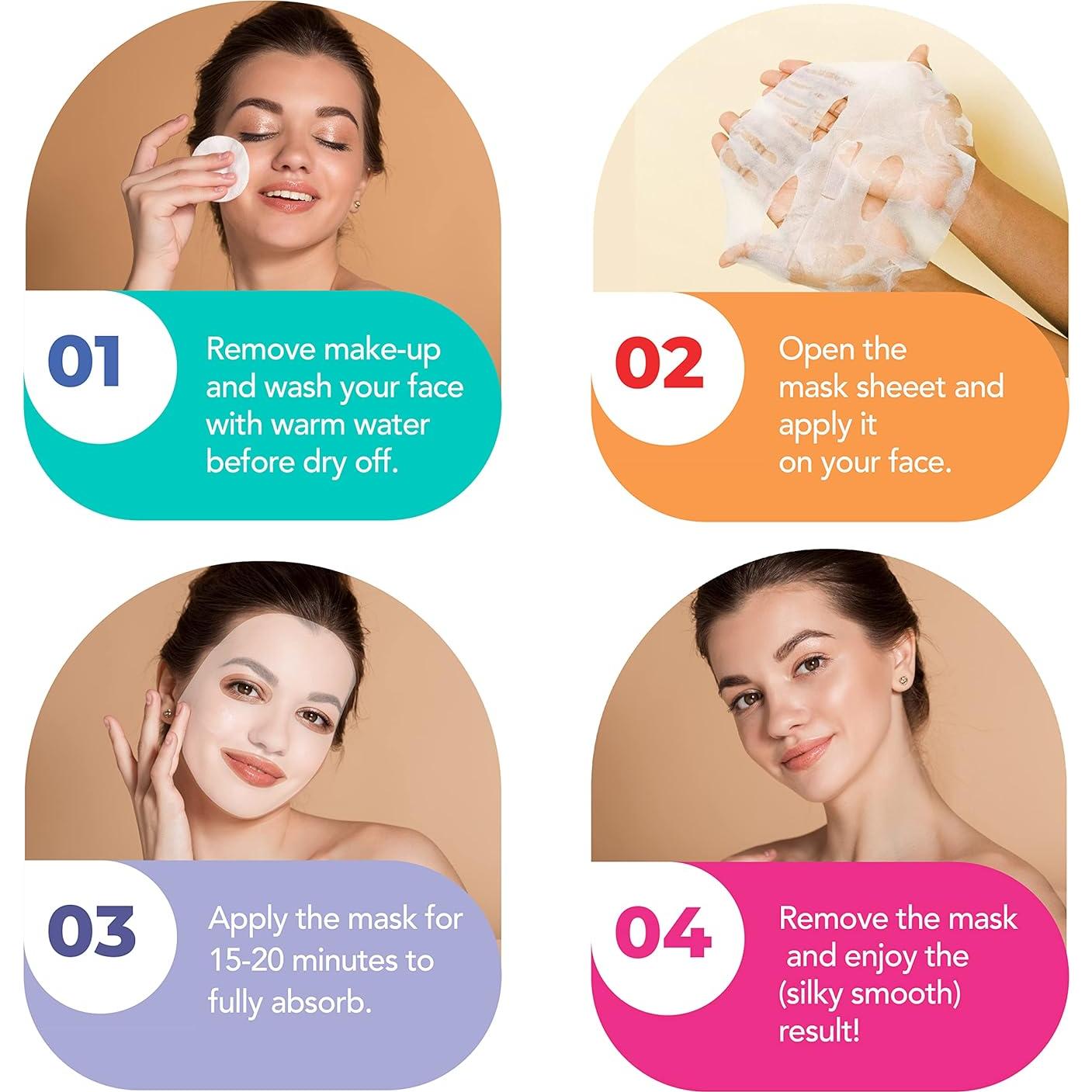 01

Remove make-up and wash your face with warm water before dry off.

02

Open the mask sheeet and apply it on your face.

03

Apply the mask for 15-20 minutes to fully absorb.

04

Remove the mask and enjoy the (silky smooth) result!