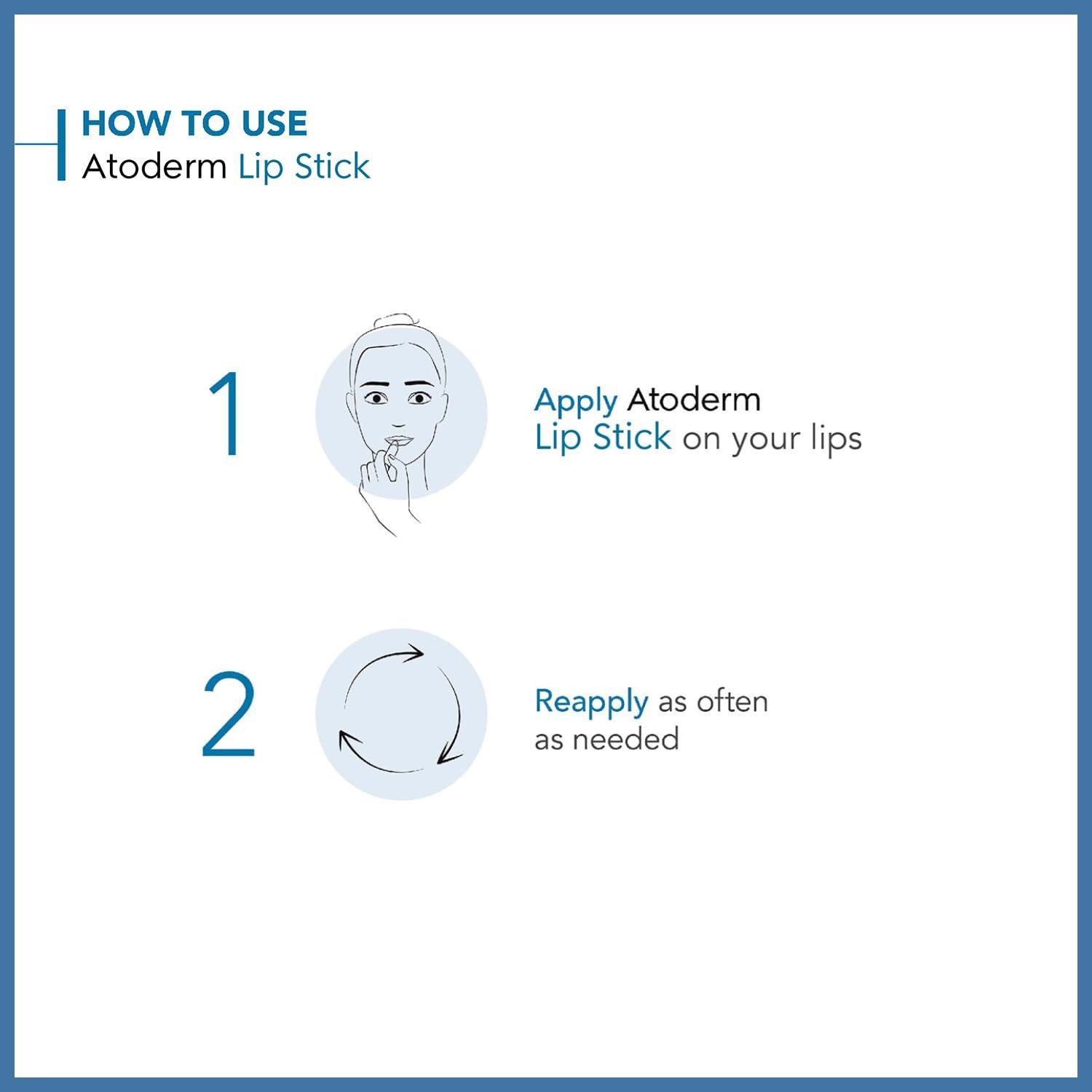 HOW TO USE
Atoderm Lip Stick

1

Apply Atoderm Lip Stick on your lips

2

Reapply as often as needed