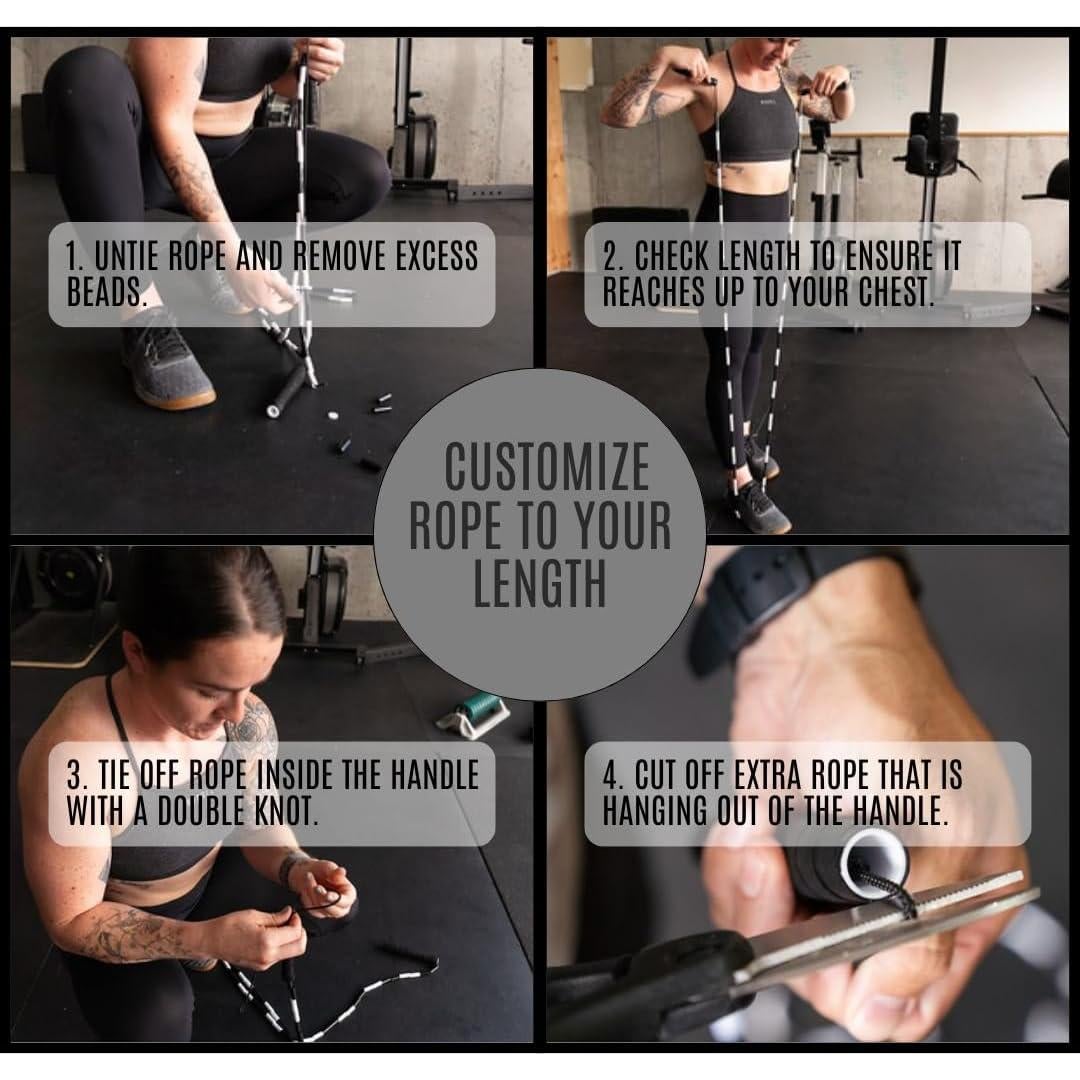 1. UNTIE ROPE AND REMOVE EXCESS BEADS.

2. CHECK LENGTH TO ENSURE IT REACHES UP TO YOUR CHEST.

CUSTOMIZE ROPE TO YOUR LENGTH

3. TIE OFF ROPE INSIDE THE HANDLE WITH A DOUBLE KNOT.

4. CUT OFF EXTRA ROPE THAT IS HANGING OUT OF THE HANDLE.