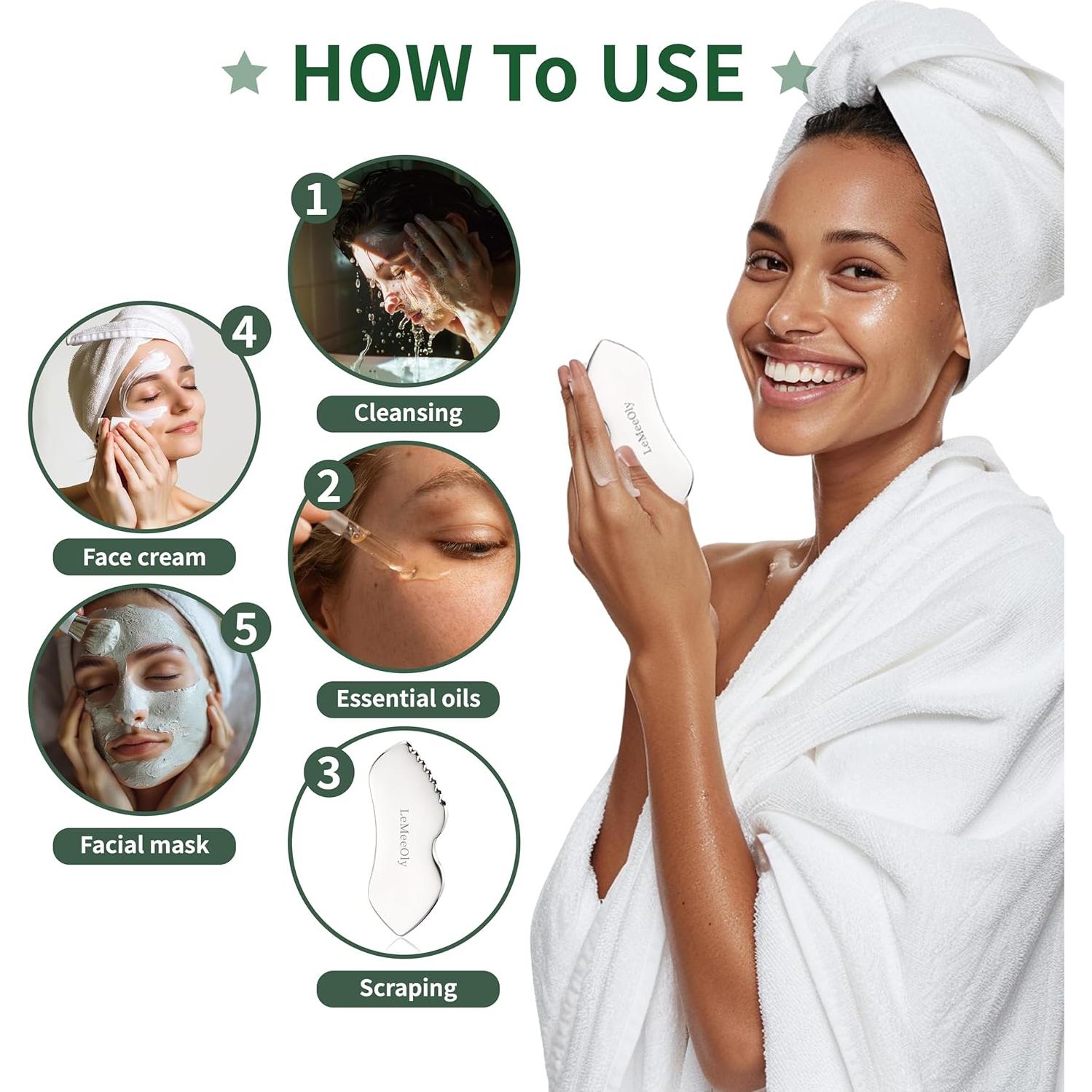 HOW To USE

1
Cleansing

2
Essential oils

3
LeMeeOly
Scraping

4
Face cream

5
Facial mask

LeMeeOly