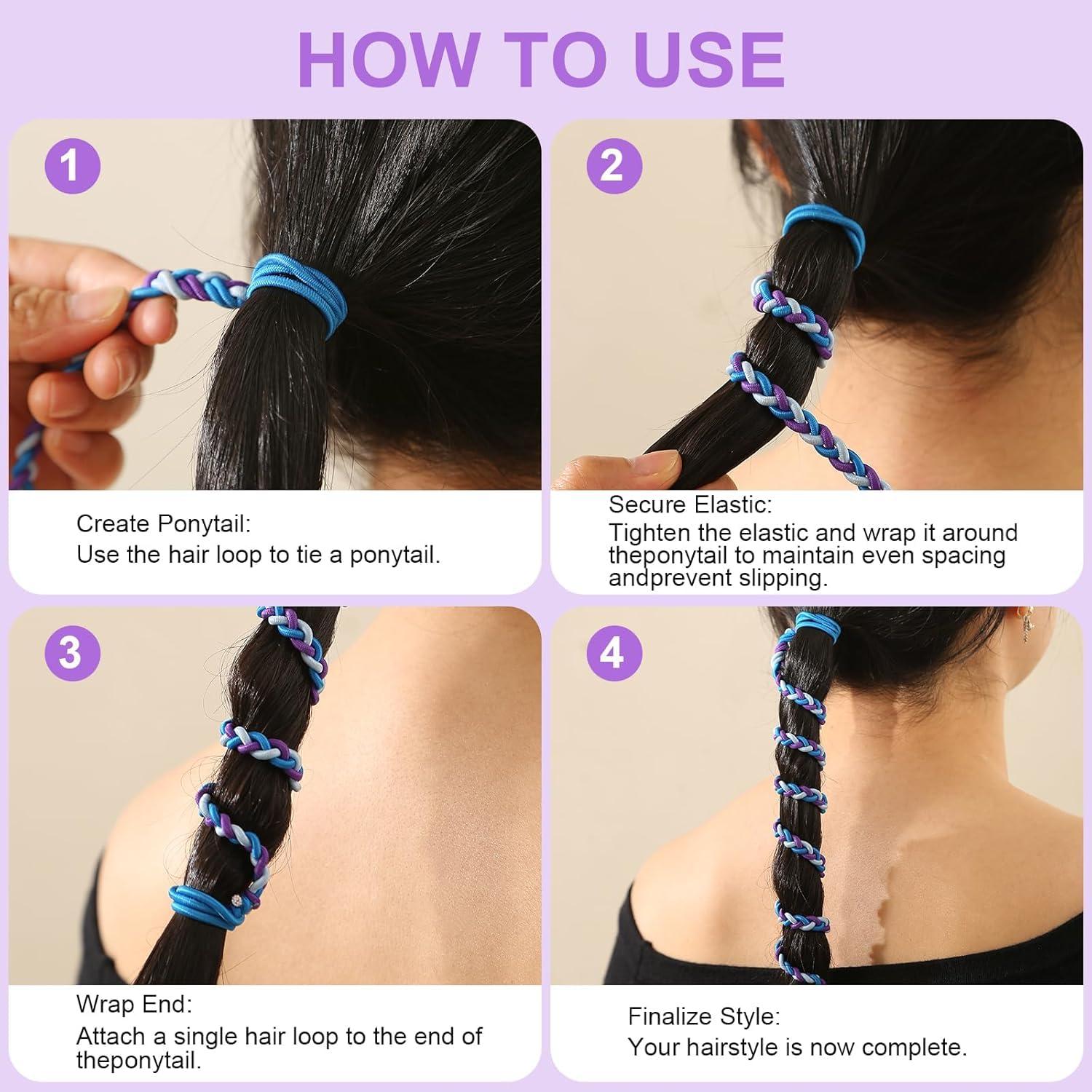 HOW TO USE

1

Create Ponytail:
Use the hair loop to tie a ponytail.

2

Secure Elastic:
Tighten the elastic and wrap it around theponytail to maintain even spacing andprevent slipping.

3

Wrap End:
Attach a single hair loop to the end of theponytail.

4

Finalize Style:
Your hairstyle is now complete.