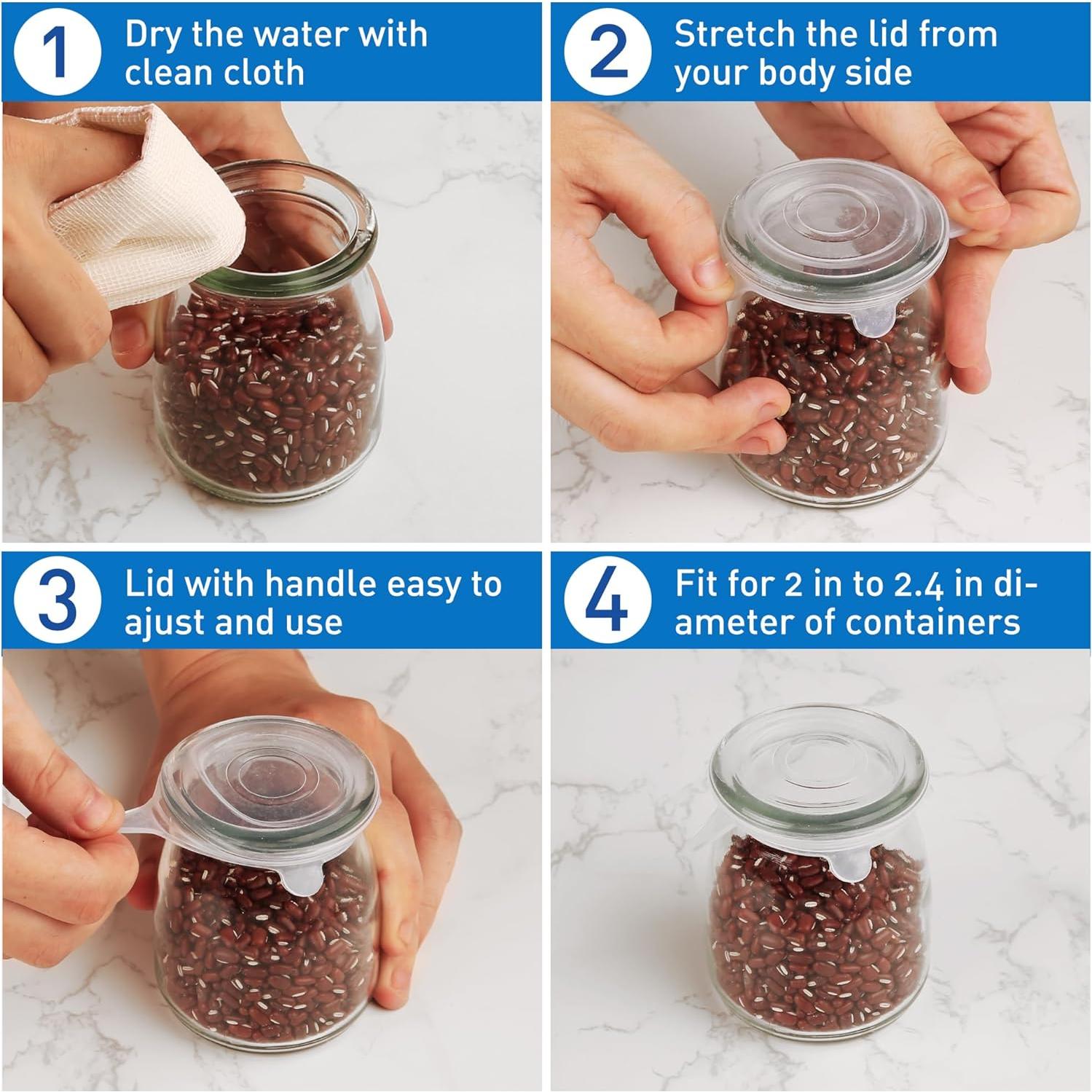 1 Dry the water with clean cloth

2 Stretch the lid from your body side

3 Lid with handle easy to ajust and use

4 Fit for 2 in to 2.4 in diameter of containers