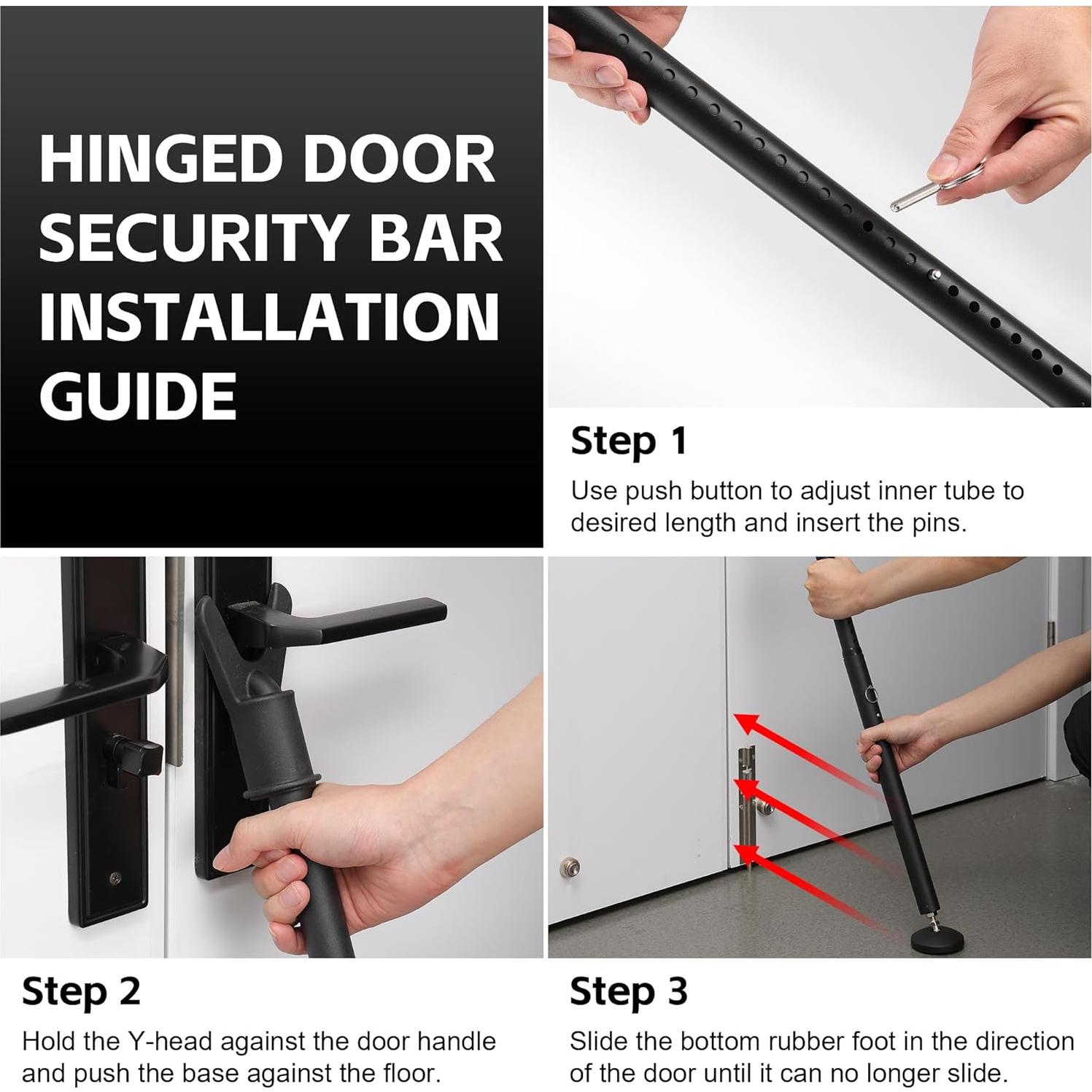 HINGED DOOR SECURITY BAR INSTALLATION GUIDE

Step 1
Use push button to adjust inner tube to desired length and insert the pins.

Step 2
Hold the Y-head against the door handle and push the base against the floor.

Step 3
Slide the bottom rubber foot in the direction of the door until it can no longer slide.