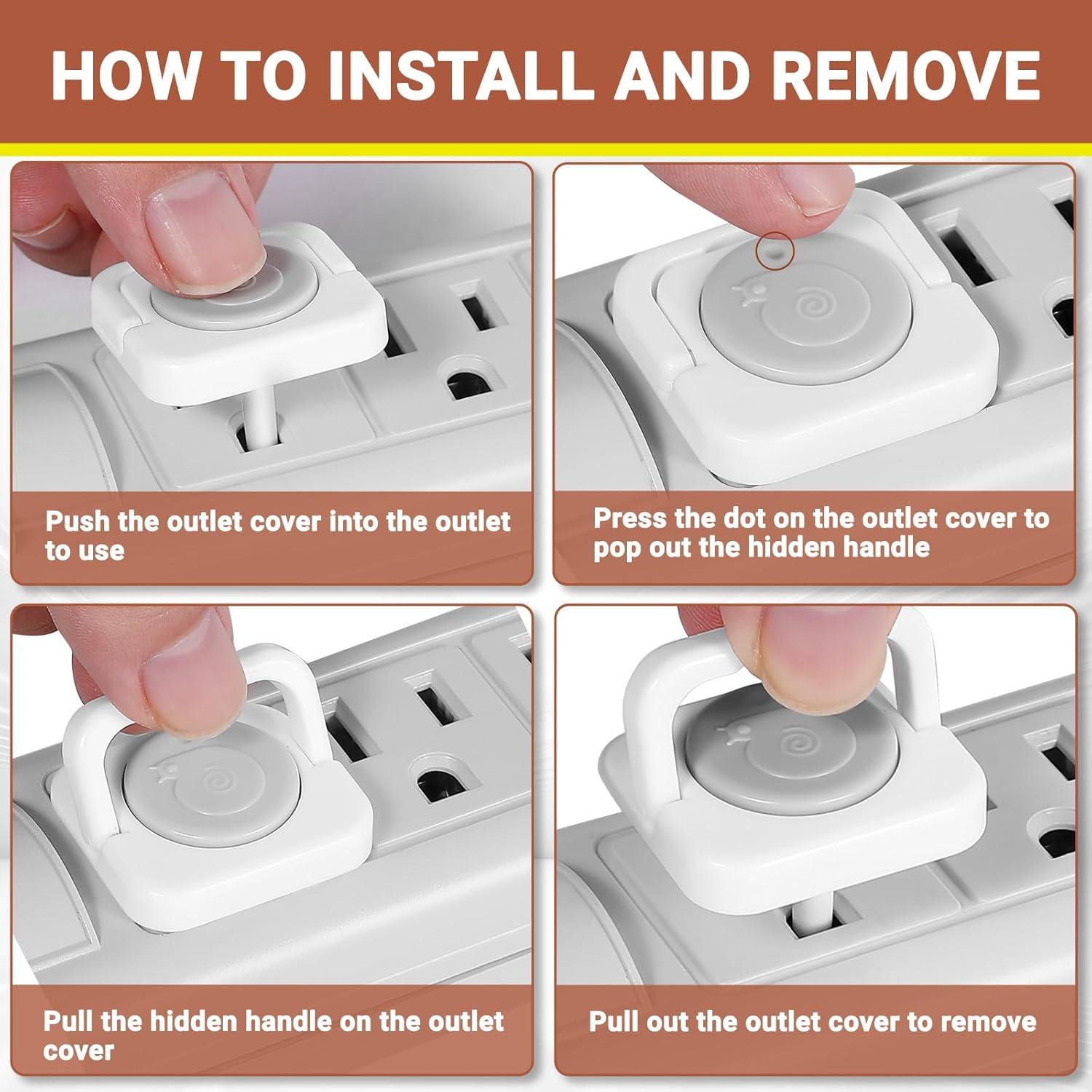 HOW TO INSTALL AND REMOVE

Push the outlet cover into the outlet to use

Press the dot on the outlet cover to pop out the hidden handle

Pull the hidden handle on the outlet cover

Pull out the outlet cover to remove