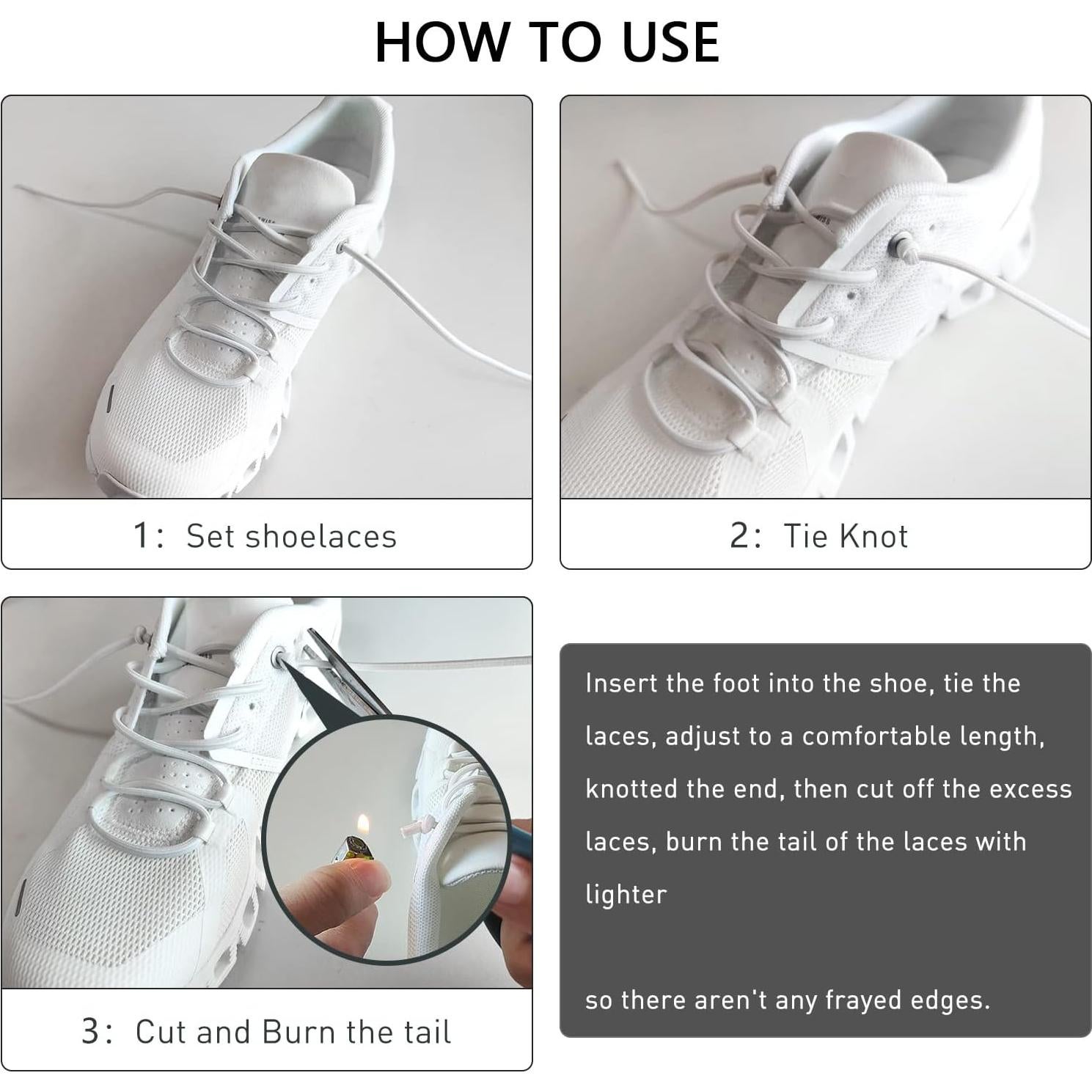 HOW TO USE

1: Set shoelaces

2: Tie Knot

3: Cut and Burn the tail

Insert the foot into the shoe, tie the laces, adjust to a comfortable length, knotted the end, then cut off the excess laces, burn the tail of the laces with lighter

so there aren't any frayed edges.