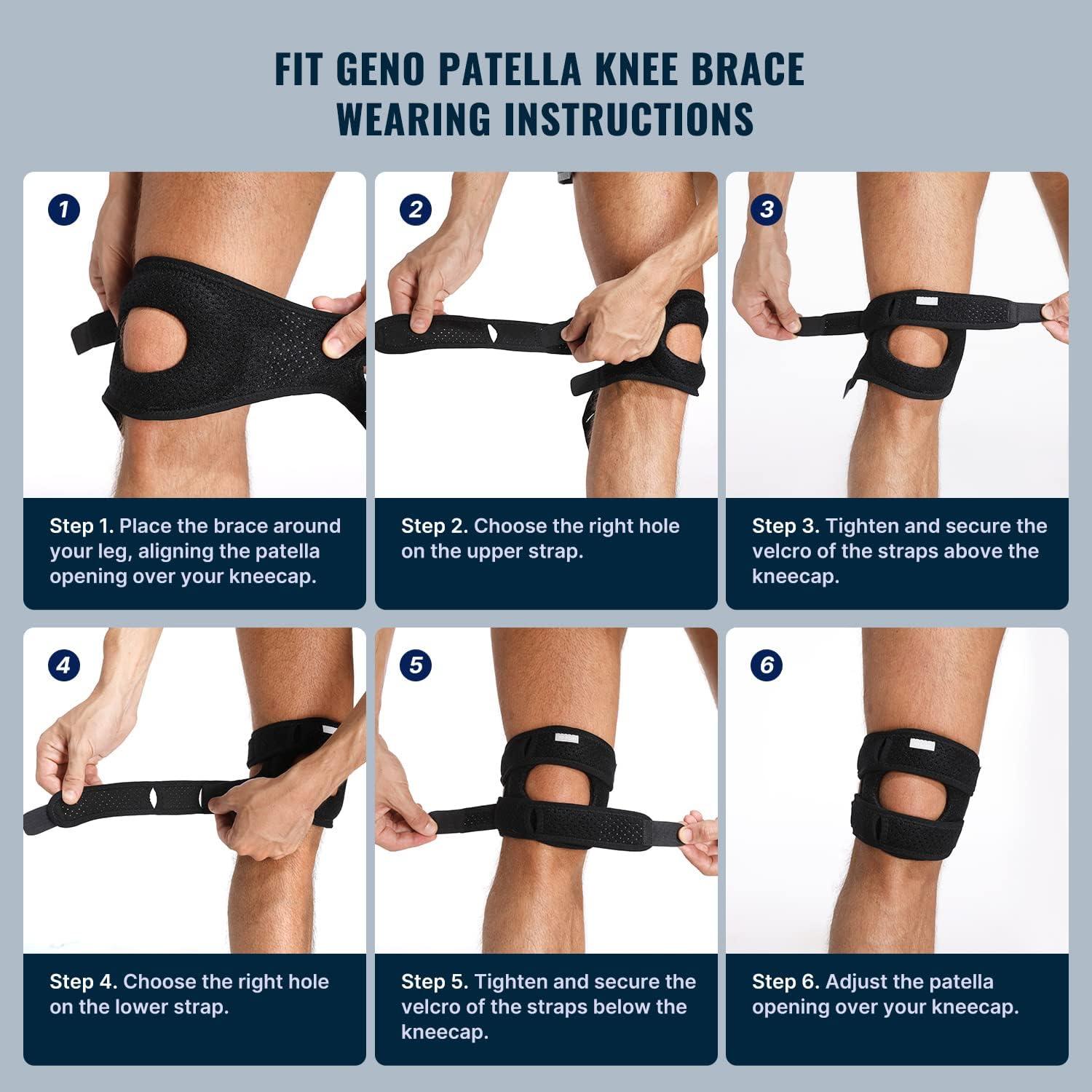 FIT GENO PATELLA KNEE BRACE
WEARING INSTRUCTIONS

1

Step 1. Place the brace around your leg, aligning the patella opening over your kneecap.

2

Step 2. Choose the right hole on the upper strap.

3

Step 3. Tighten and secure the velcro of the straps above the kneecap.

4

Step 4. Choose the right hole on the lower strap.

5

Step 5. Tighten and secure the velcro of the straps below the kneecap.

6

Step 6. Adjust the patella opening over your kneecap.