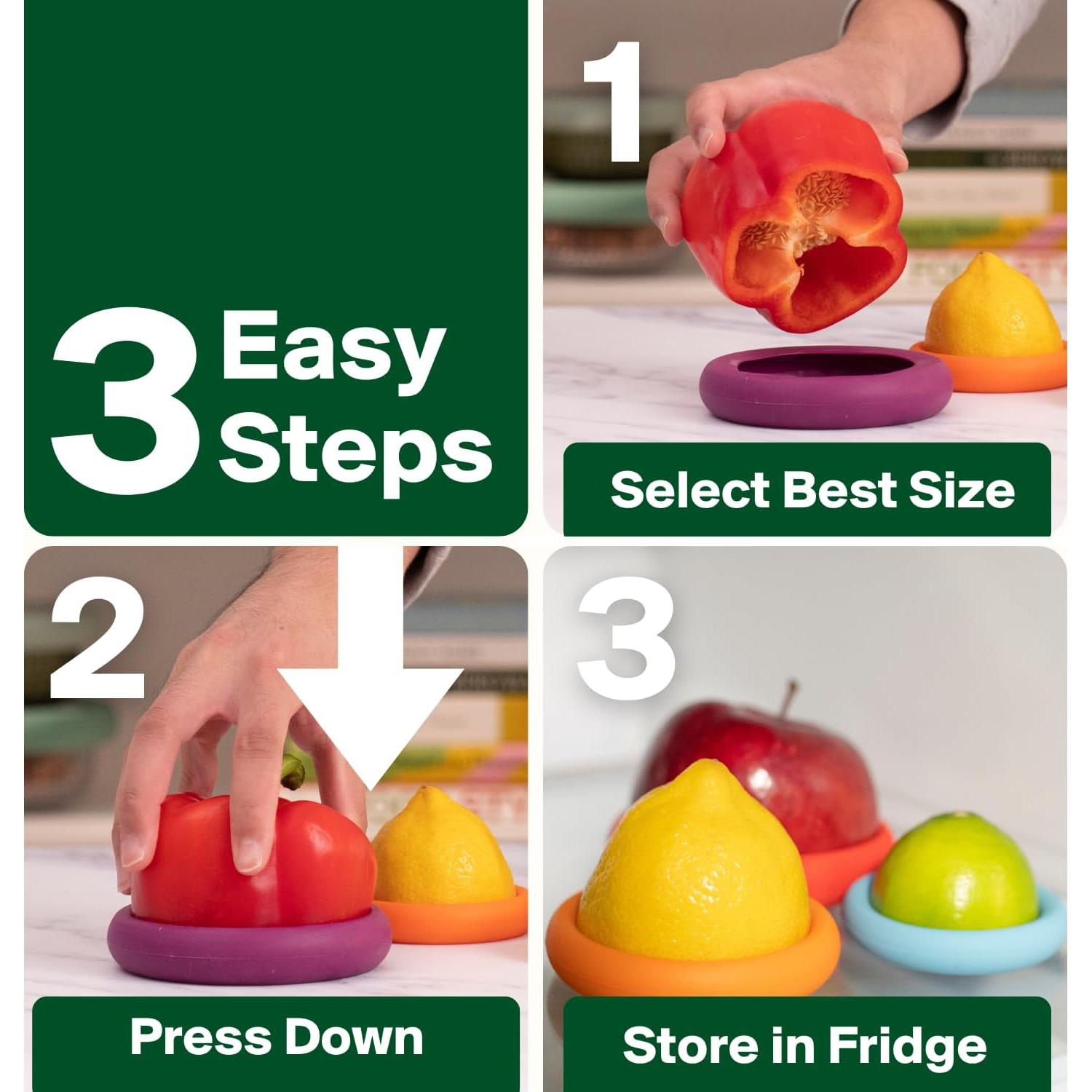 3 Easy Steps

1

Select Best Size

2

Press Down

3

Store in Fridge