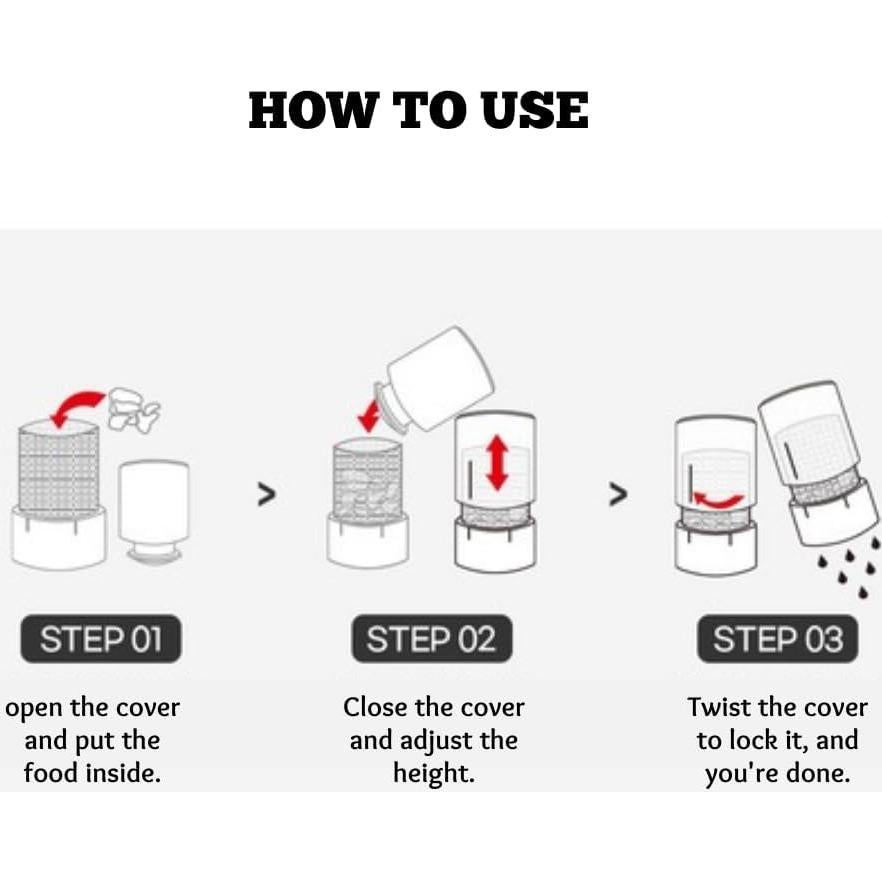 HOW TO USE

>

>

STEP 01

open the cover and put the food inside.

STEP 02

Close the cover and adjust the height.

STEP 03

Twist the cover to lock it, and you're done.