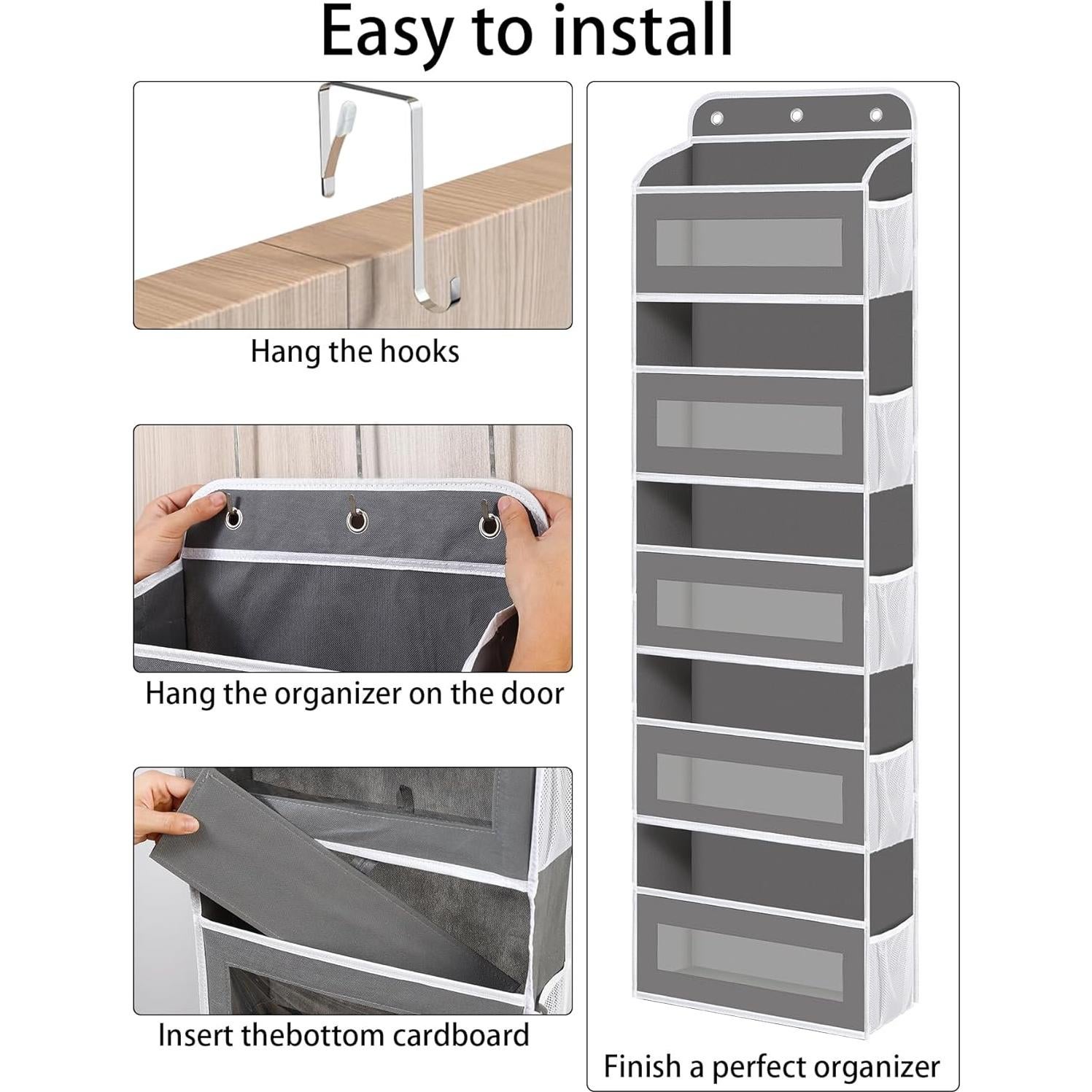 Easy to install

Hang the hooks

Hang the organizer on the door

Insert thebottom cardboard

Finish a perfect organizer