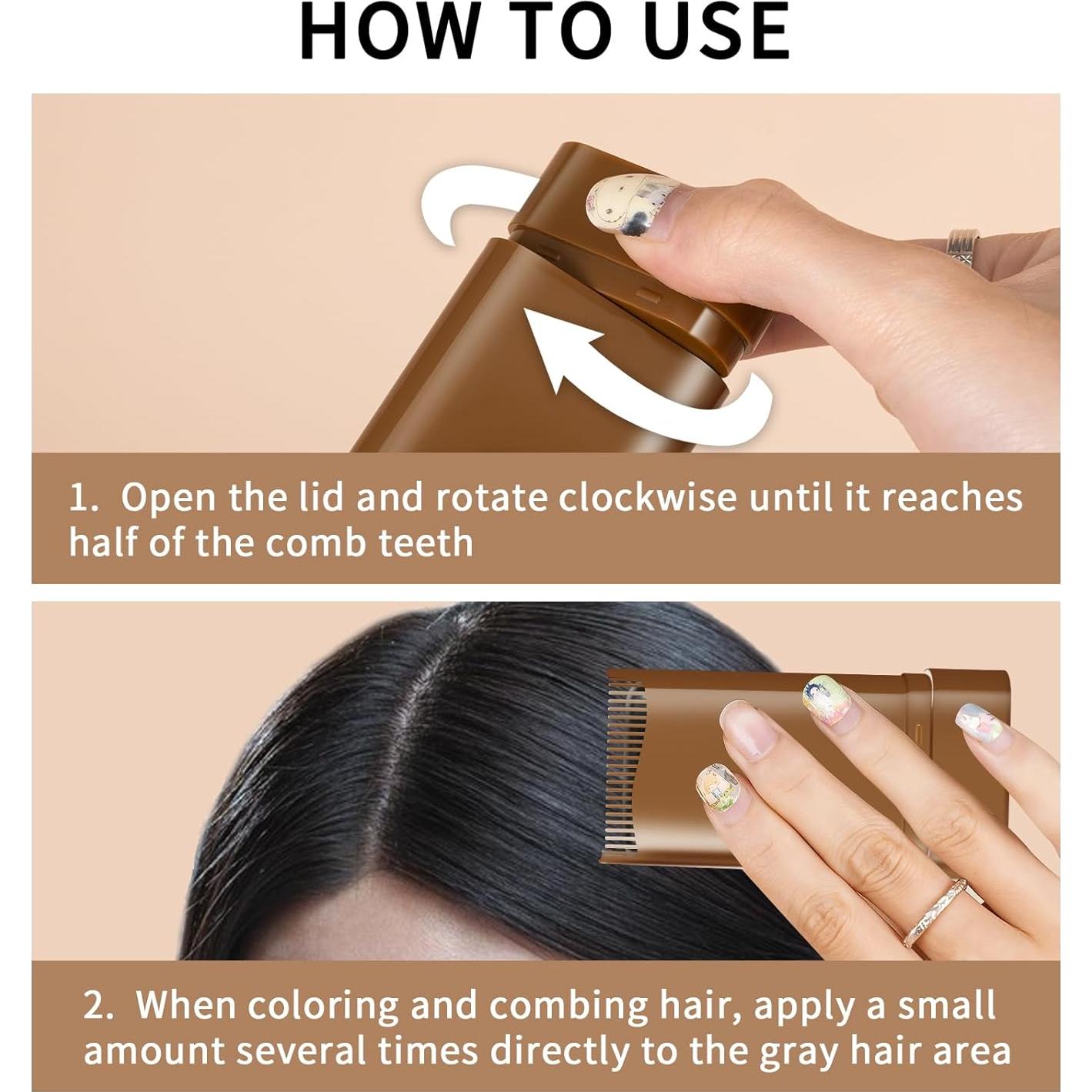 HOW TO USE

1. Open the lid and rotate clockwise until it reaches half of the comb teeth

2. When coloring and combing hair, apply a small amount several times directly to the gray hair area