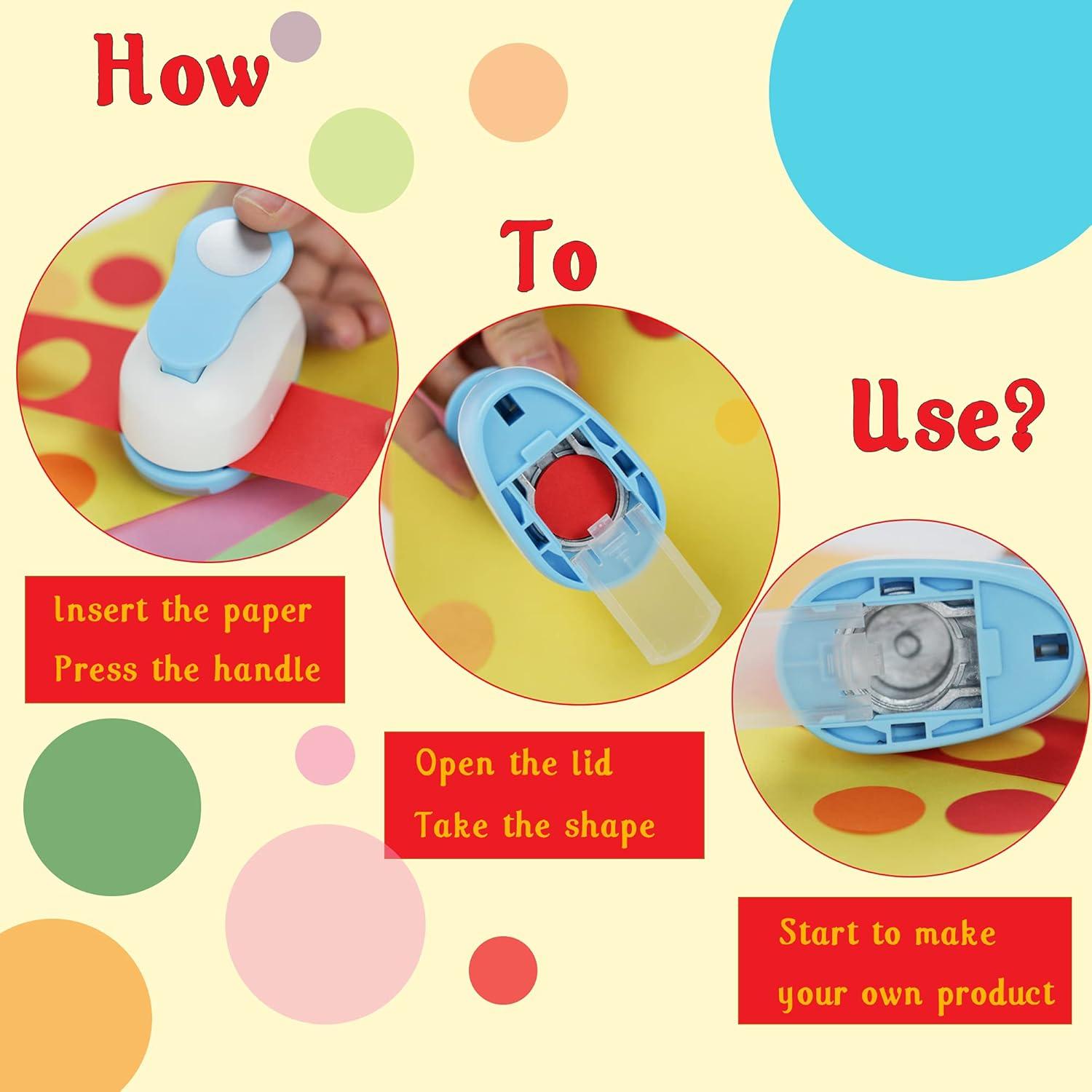 How

To

Use?

Insert the paper
Press the handle

Open the lid
Take the shape

Start to make
your own product