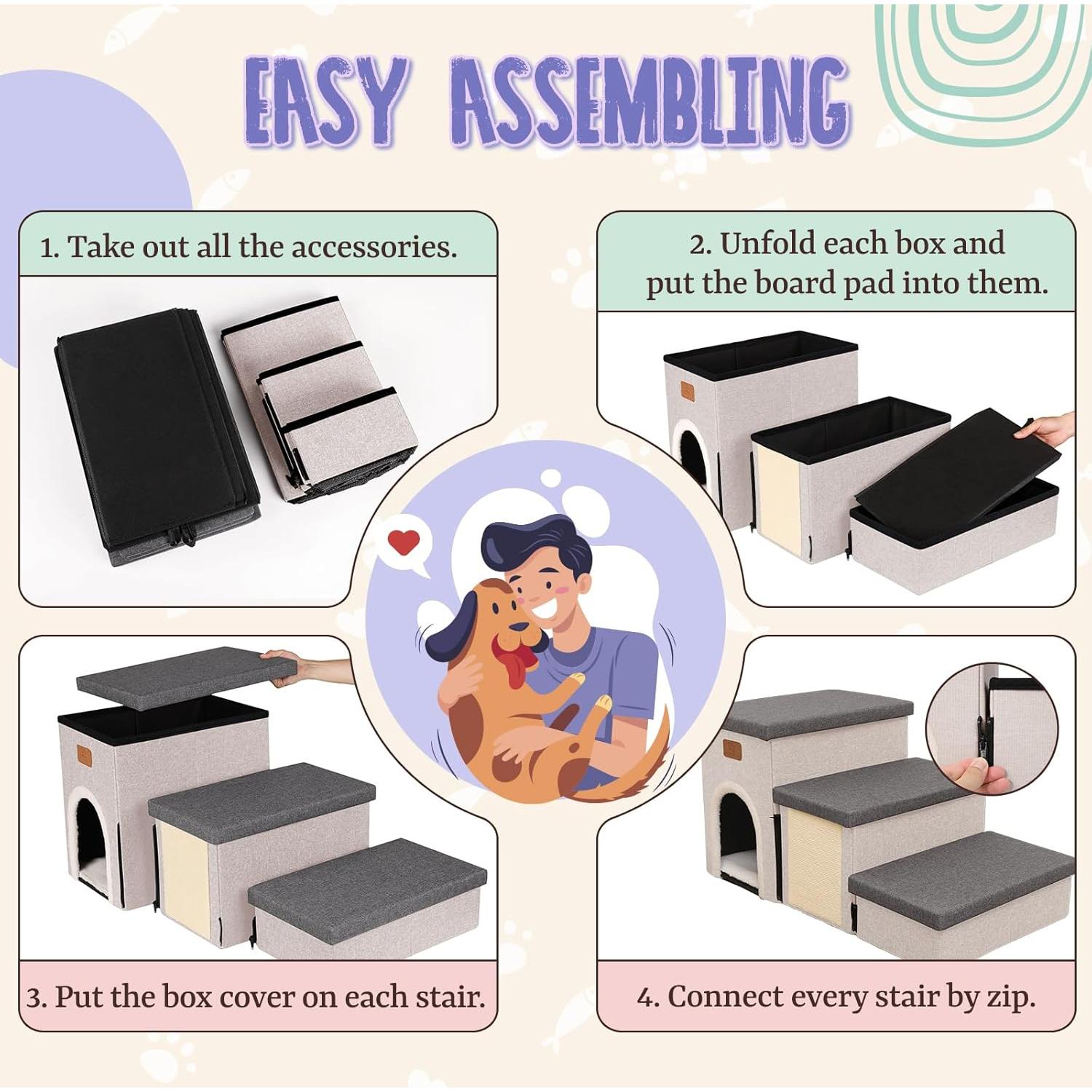 EASY ASSEMBLING

1. Take out all the accessories.

2. Unfold each box and put the board pad into them.

3. Put the box cover on each stair.

4. Connect every stair by zip.