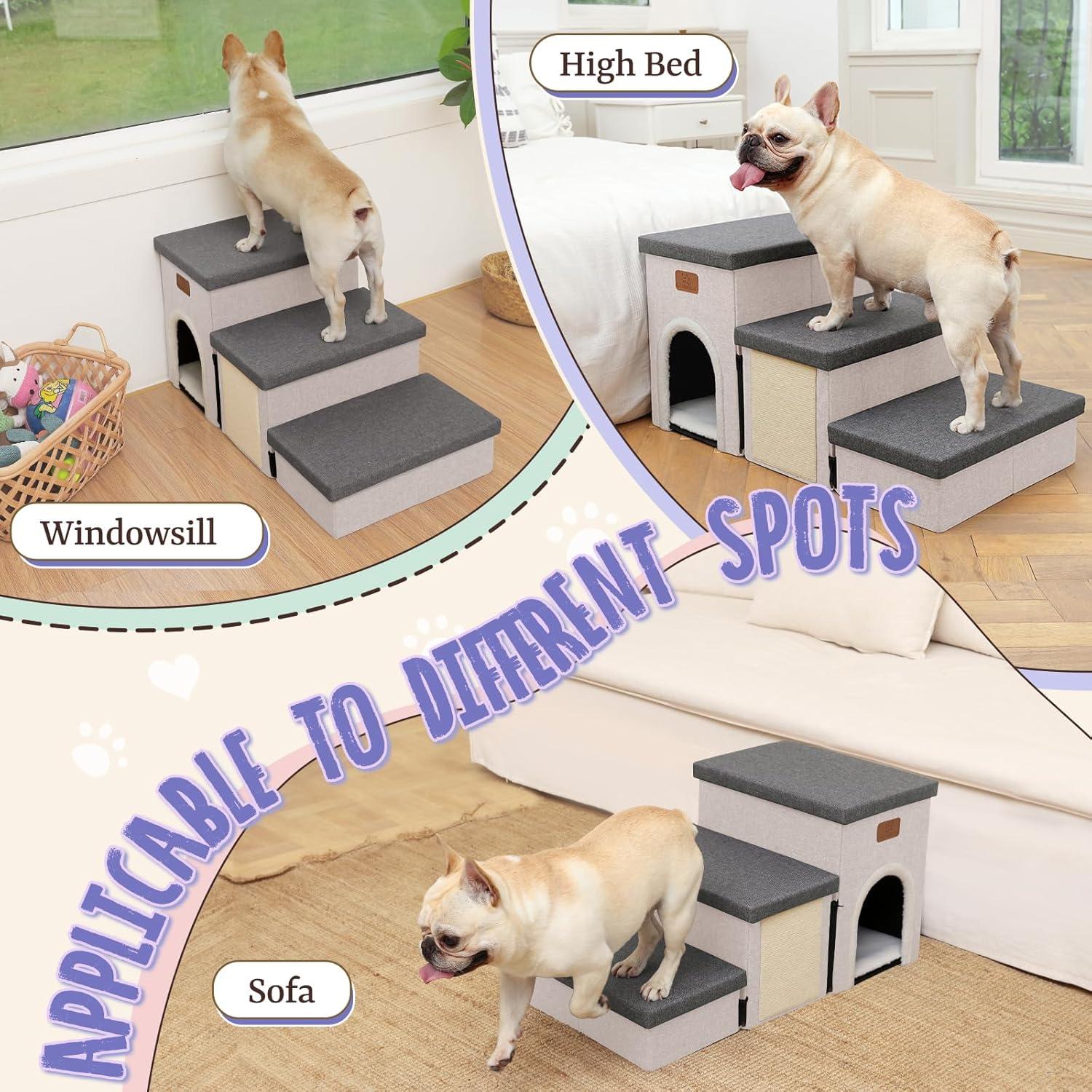 High Bed

Windowsill

APPLICABLE TO DIFFERENT SPOTS

Sofa