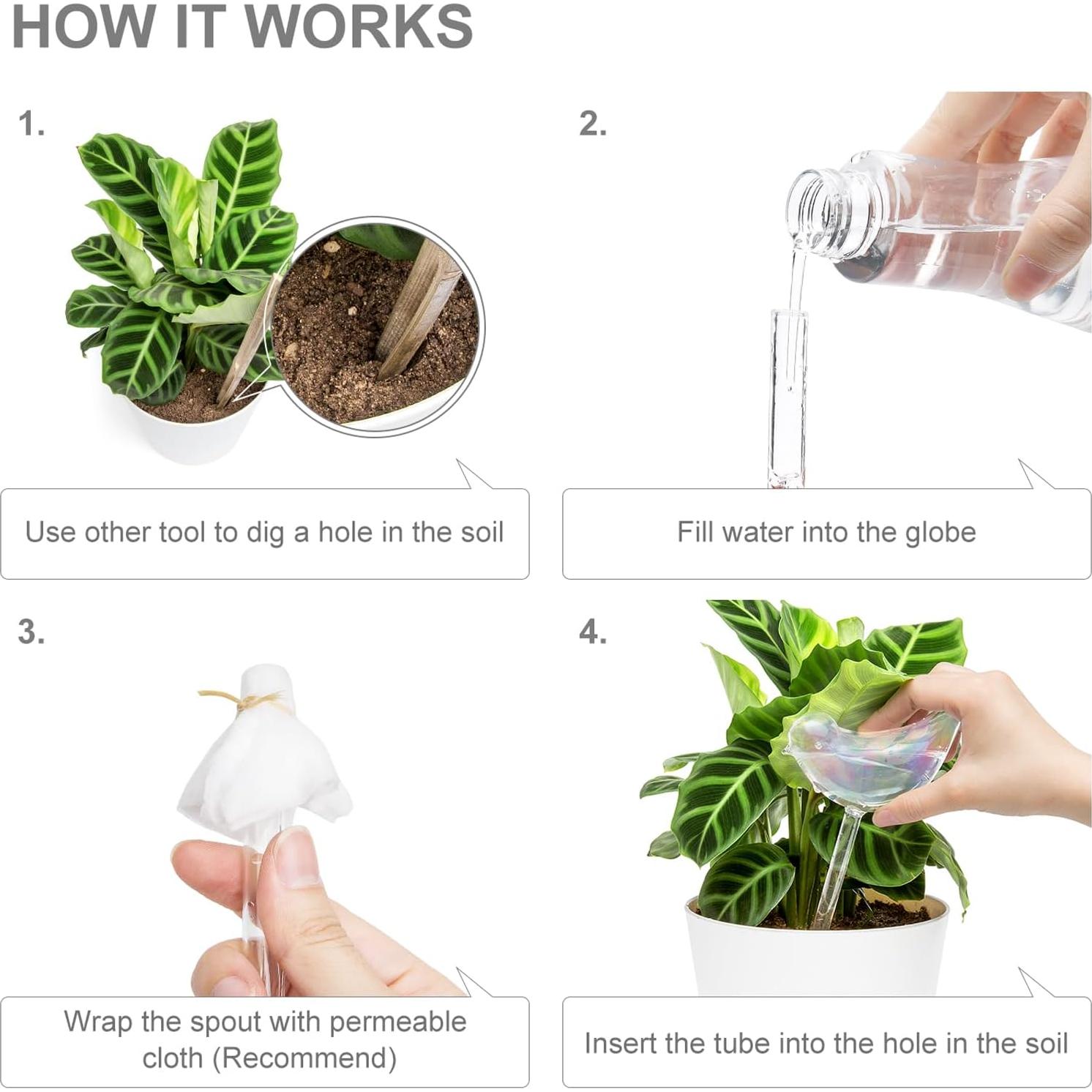 HOW IT WORKS

1.

Use other tool to dig a hole in the soil

2.

Fill water into the globe

3.

Wrap the spout with permeable cloth (Recommend)

4.

Insert the tube into the hole in the soil