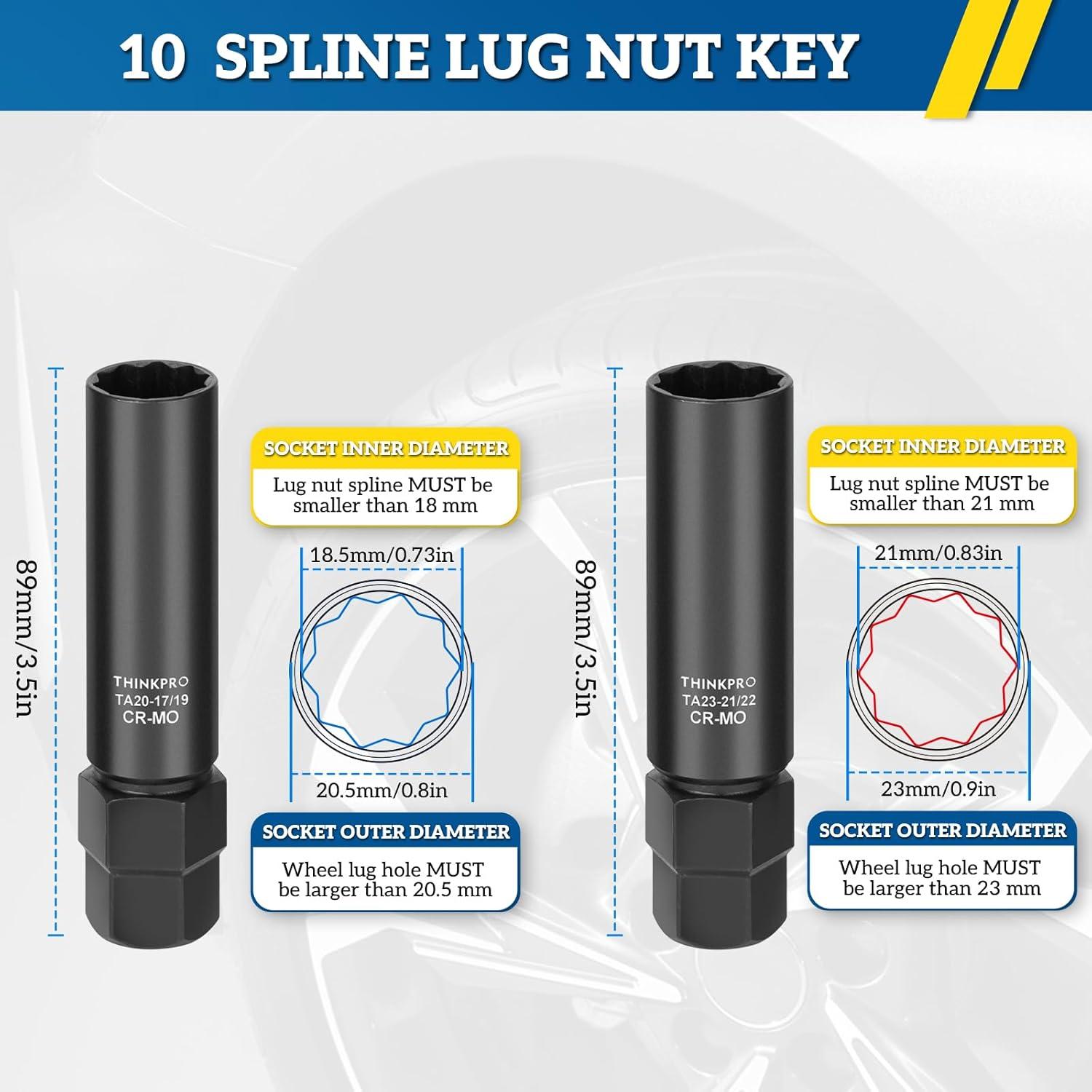 10 SPLINE LUG NUT KEY

89mm/3.5in

THINKPRO
TA20-17/19
CR-MO

SOCKET INNER DIAMETER

Lug nut spline MUST be smaller than 18 mm

18.5mm/0.73in

20.5mm/0.8in

SOCKET OUTER DIAMETER

Wheel lug hole MUST be larger than 20.5 mm

89mm/3.5in

THINKPRO
TA23-21/22
CR-MO

SOCKET INNER DIAMETER

Lug nut spline MUST be smaller than 21 mm

21mm/0.83in

23mm/0.9in

SOCKET OUTER DIAMETER

Wheel lug hole MUST be larger than 23 mm