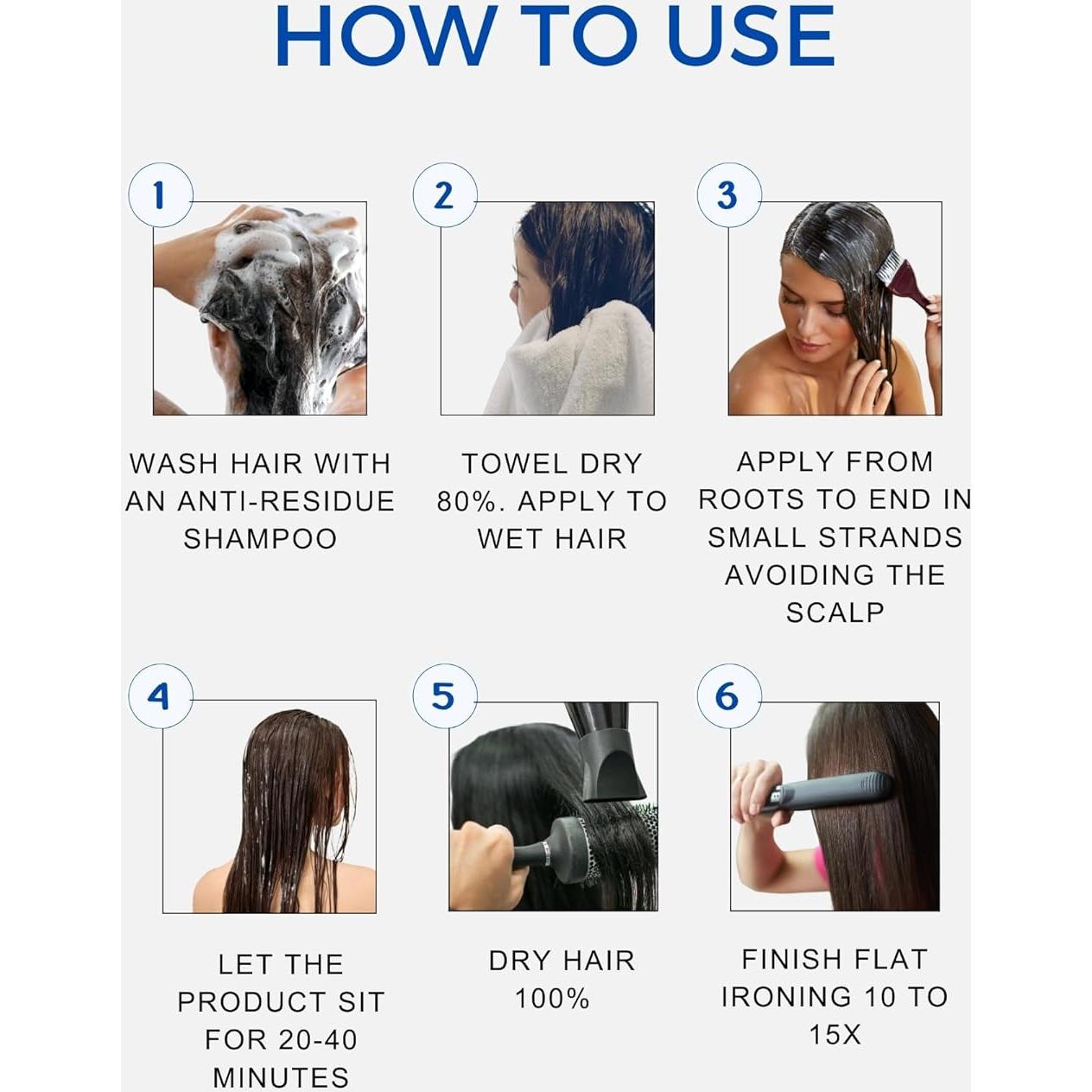 HOW TO USE

1

WASH HAIR WITH AN ANTI-RESIDUE SHAMPOO

2

TOWEL DRY 80%. APPLY TO WET HAIR

3

APPLY FROM ROOTS TO END IN SMALL STRANDS AVOIDING THE SCALP

4

LET THE PRODUCT SIT FOR 20-40 MINUTES

5

DRY HAIR 100%

6

FINISH FLAT IRONING 10 TO 15X