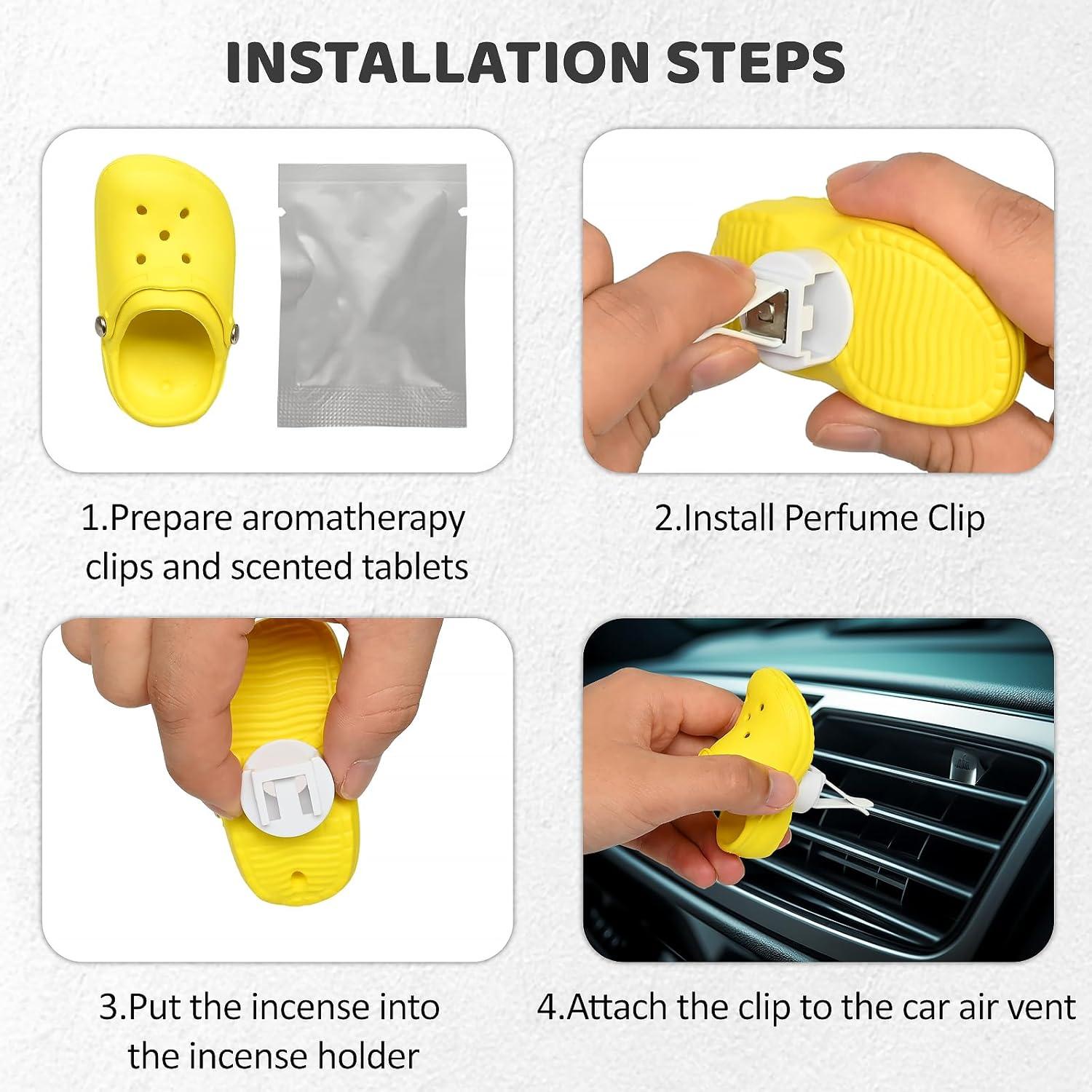 INSTALLATION STEPS

1.Prepare aromatherapy clips and scented tablets

2.Install Perfume Clip

3.Put the incense into the incense holder

4.Attach the clip to the car air vent