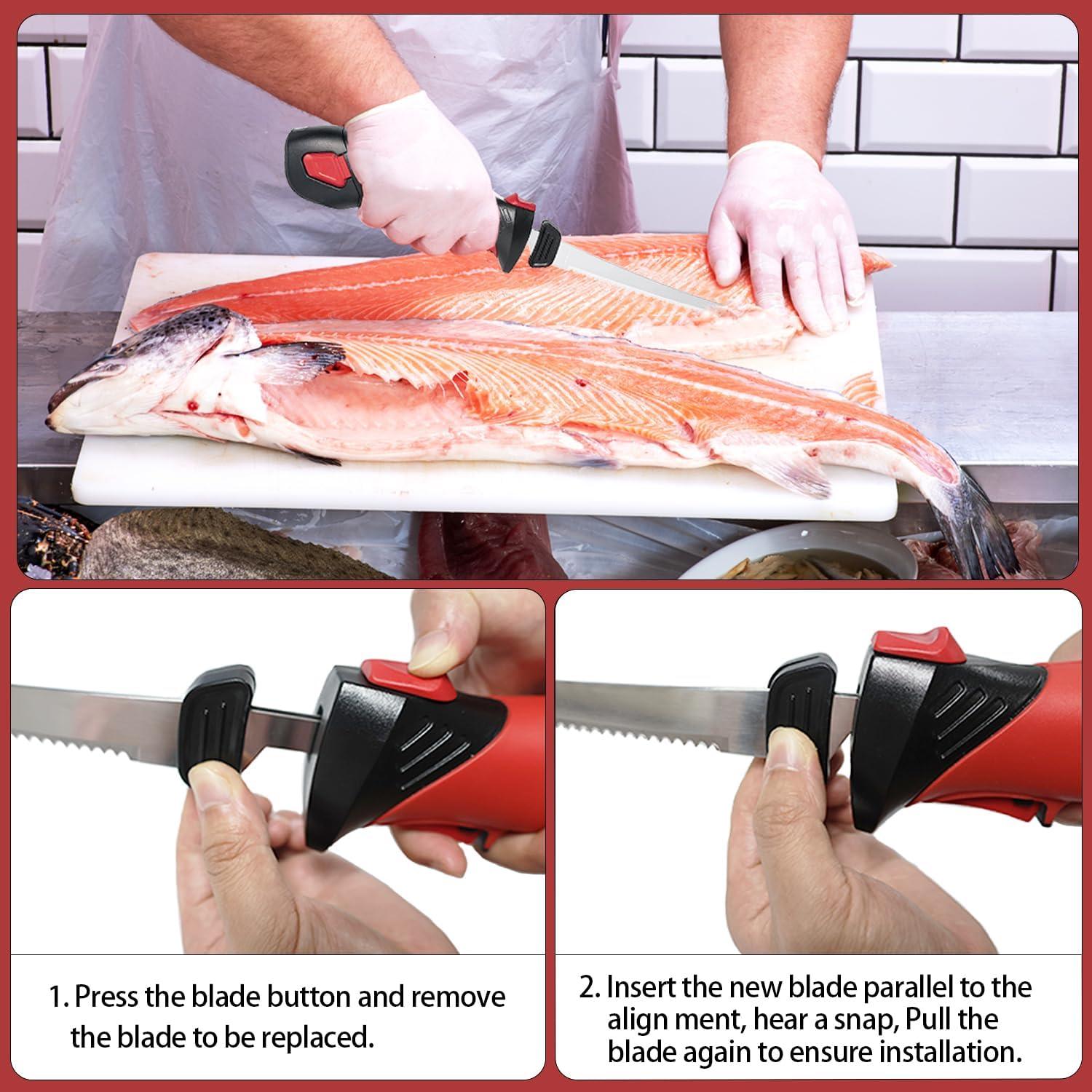 1. Press the blade button and remove the blade to be replaced.

2. Insert the new blade parallel to the align ment, hear a snap, Pull the blade again to ensure installation.