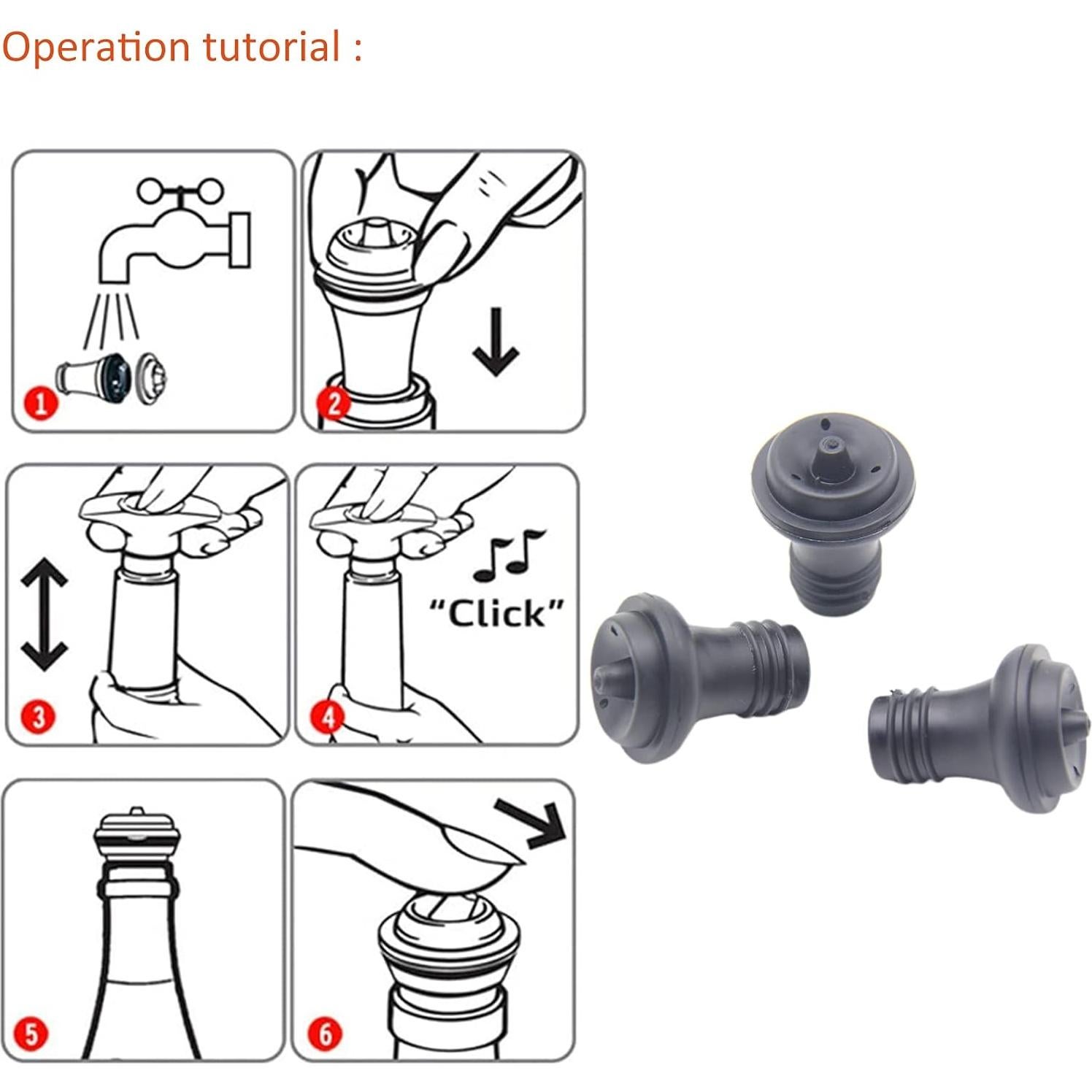 Operation tutorial :

1

2

3

4

"Click"

5

6