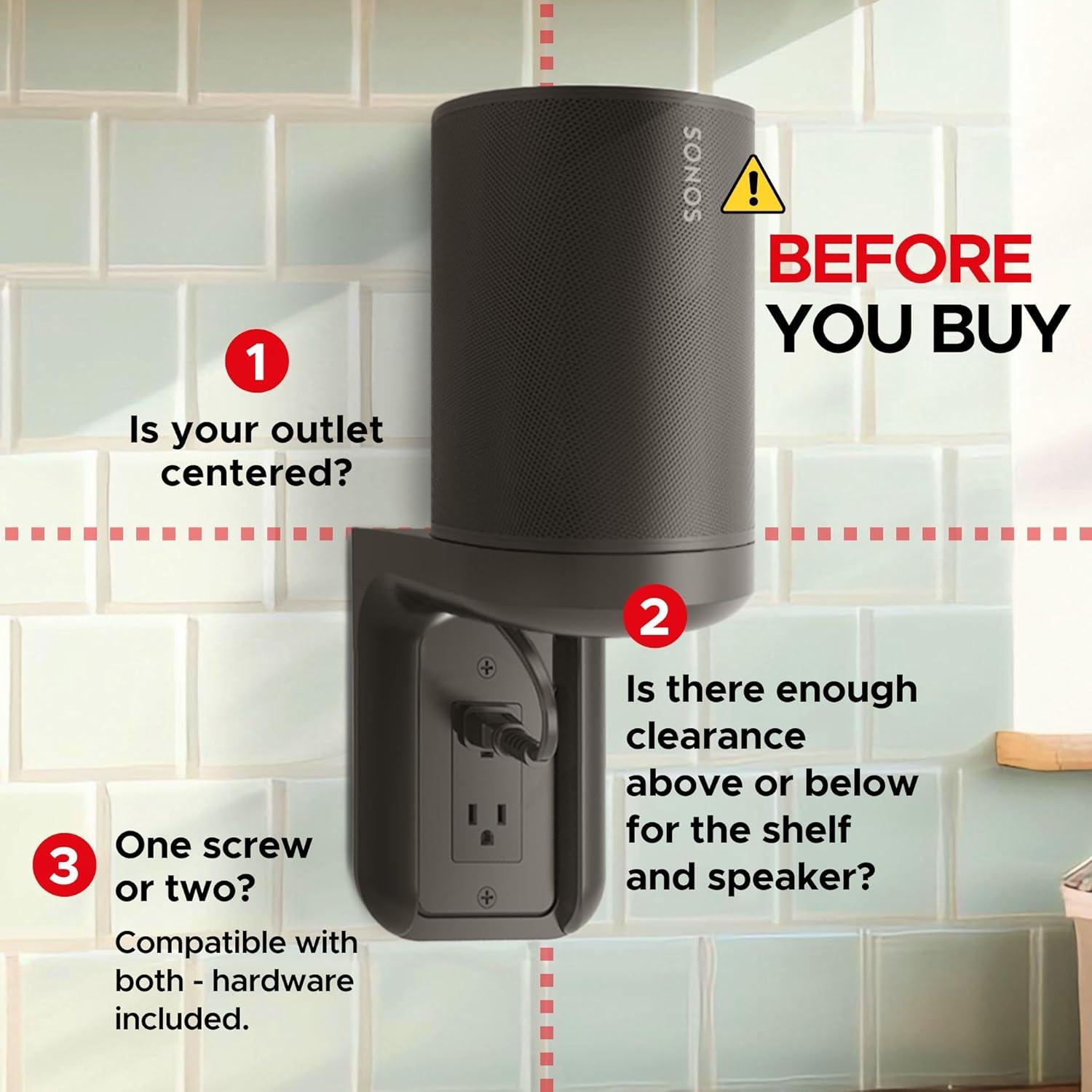 SONOS

BEFORE YOU BUY

1

Is your outlet centered?

2

Is there enough clearance above or below for the shelf and speaker?

3

One screw or two?

Compatible with both - hardware included.