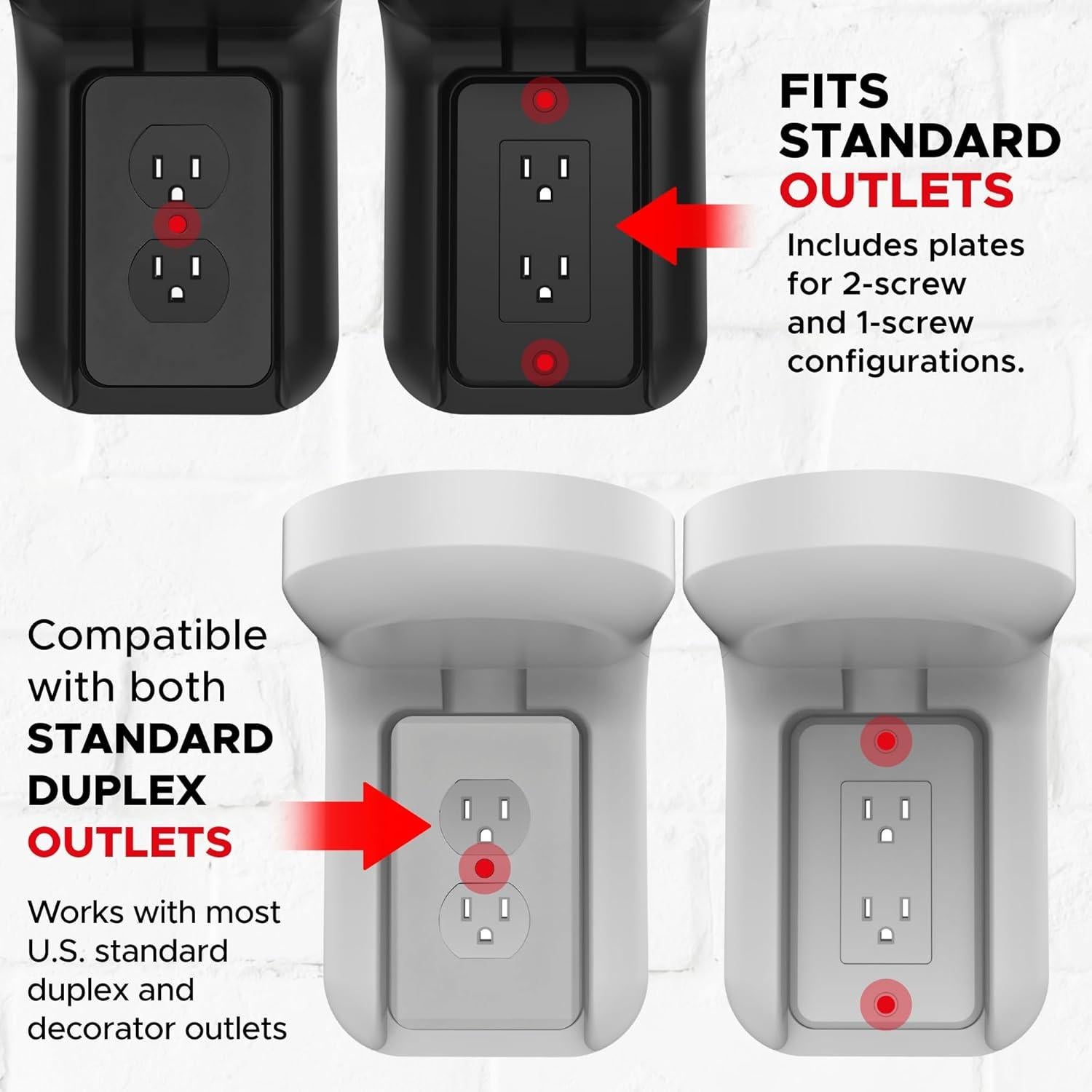 FITS STANDARD OUTLETS

Includes plates for 2-screw and 1-screw configurations.

Compatible with both STANDARD DUPLEX OUTLETS

Works with most U.S. standard duplex and decorator outlets