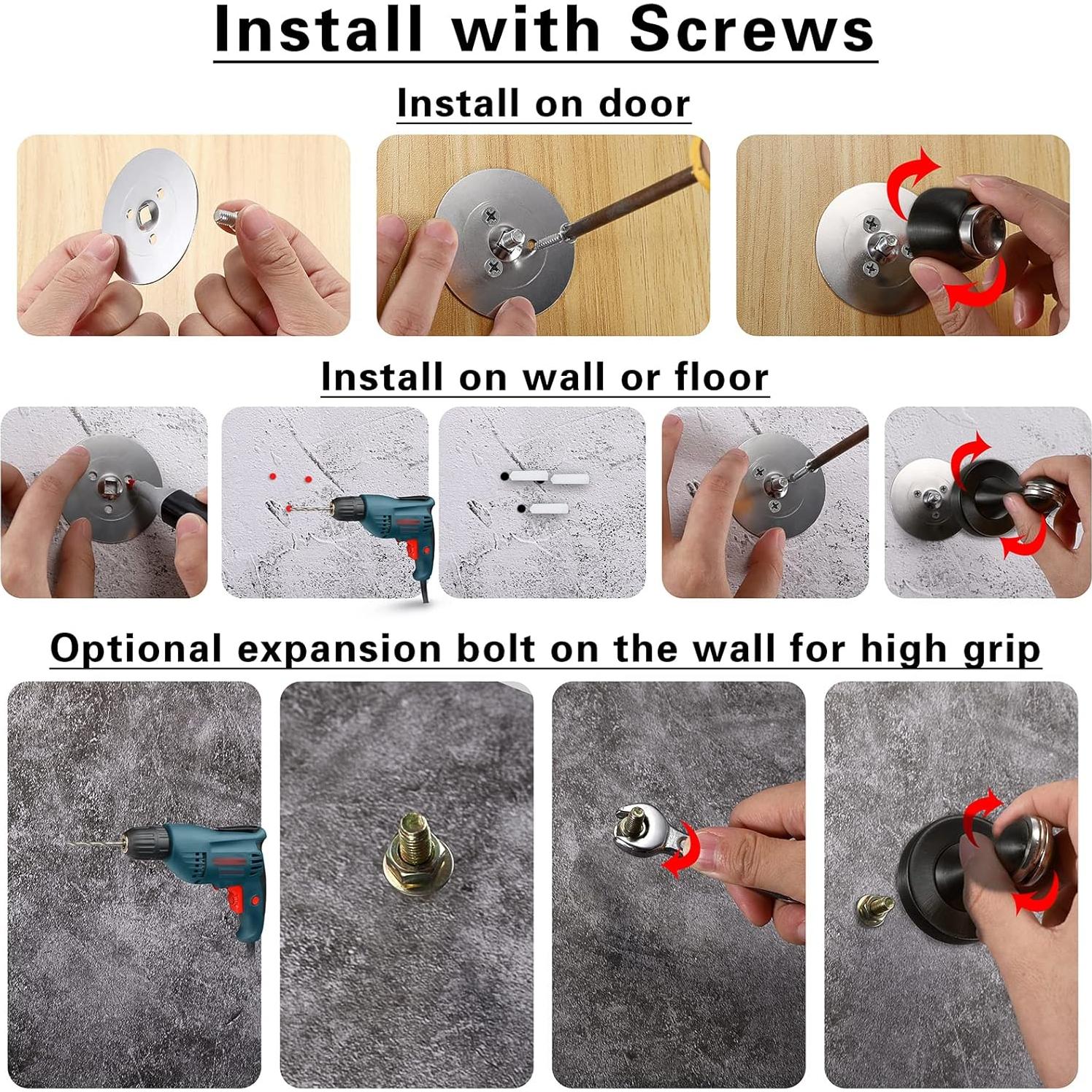 Install with Screws

Install on door

Install on wall or floor

Optional expansion bolt on the wall for high grip