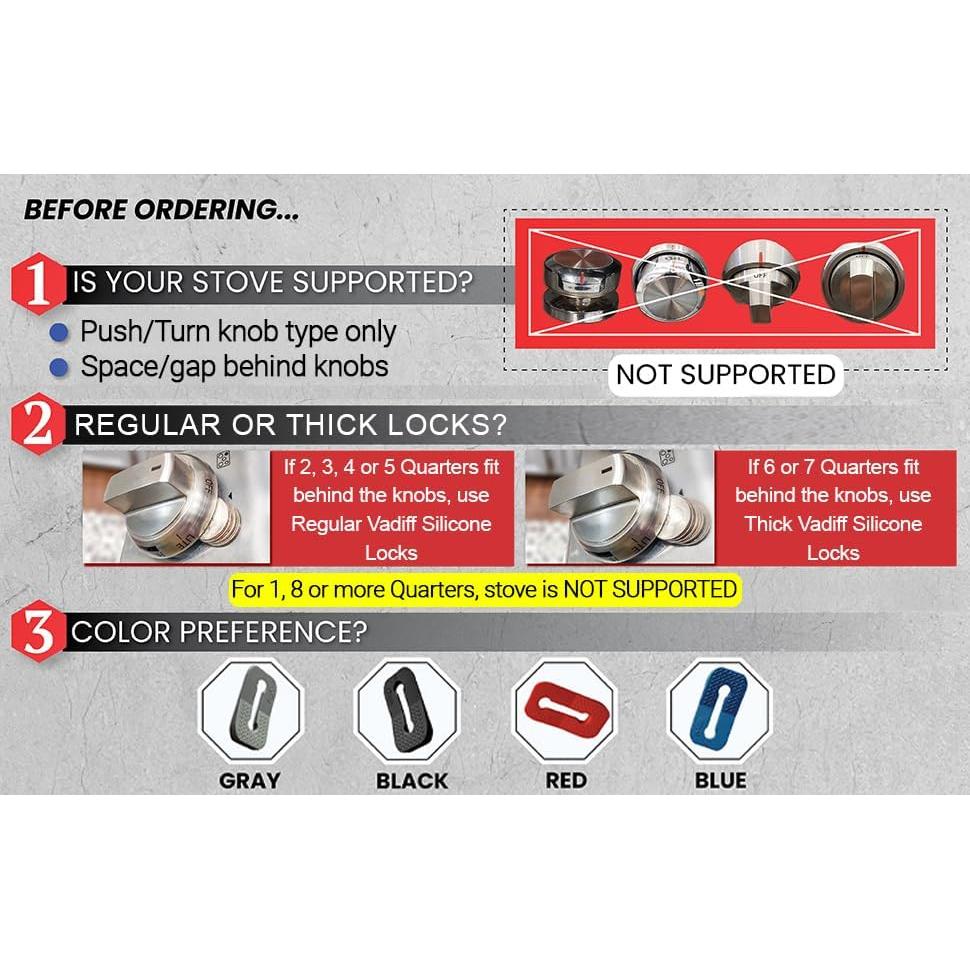 BEFORE ORDERING...

1 IS YOUR STOVE SUPPORTED?

Push/Turn knob type only

Space/gap behind knobs

NOT SUPPORTED

2 REGULAR OR THICK LOCKS?

If 2, 3, 4 or 5 Quarters fit behind the knobs, use Regular Vadiff Silicone Locks

If 6 or 7 Quarters fit behind the knobs, use Thick Vadiff Silicone Locks

For 1, 8 or more Quarters, stove is NOT SUPPORTED

3 COLOR PREFERENCE?

GRAY

BLACK

RED

BLUE