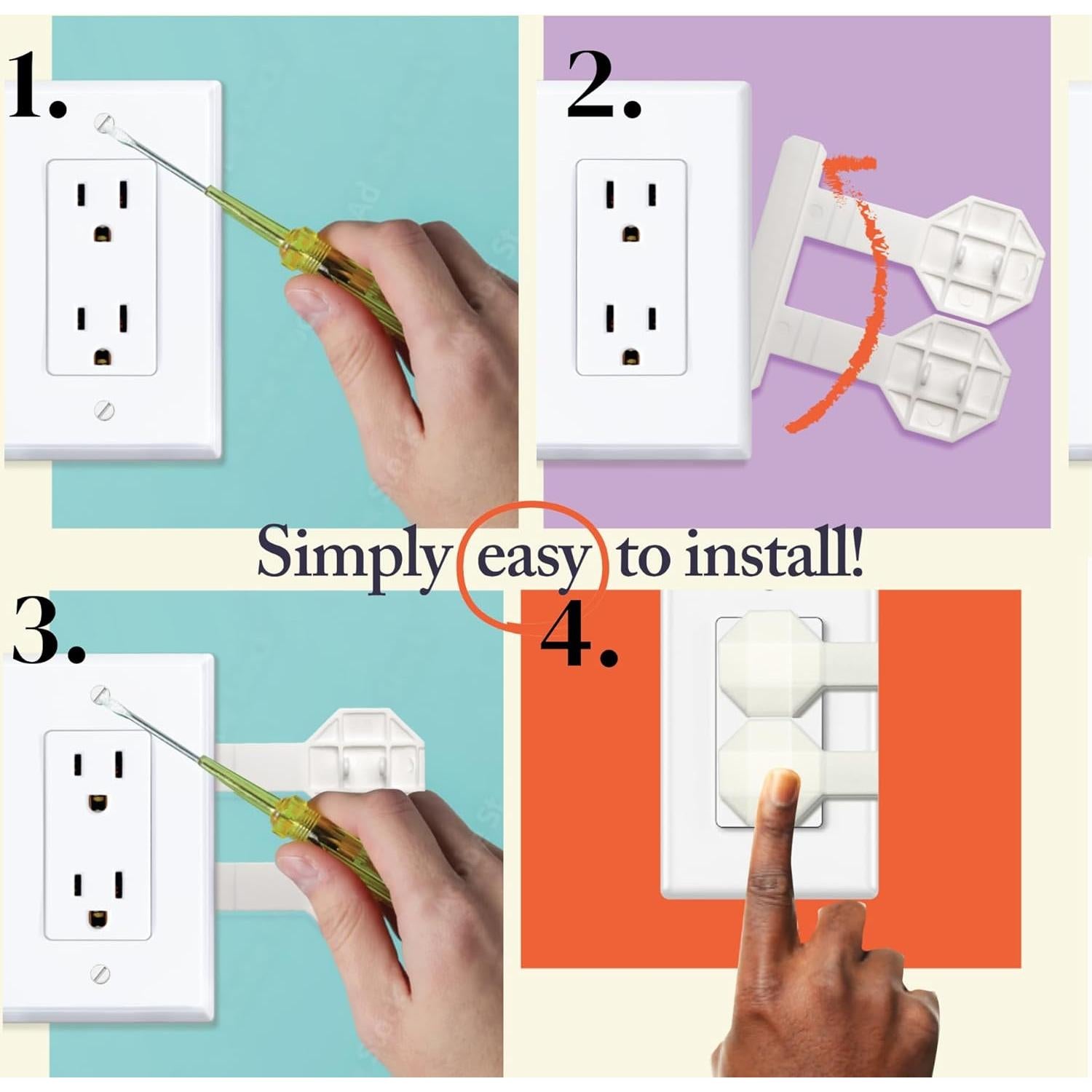 1.

2.

Simply easy to install!

3.

4.