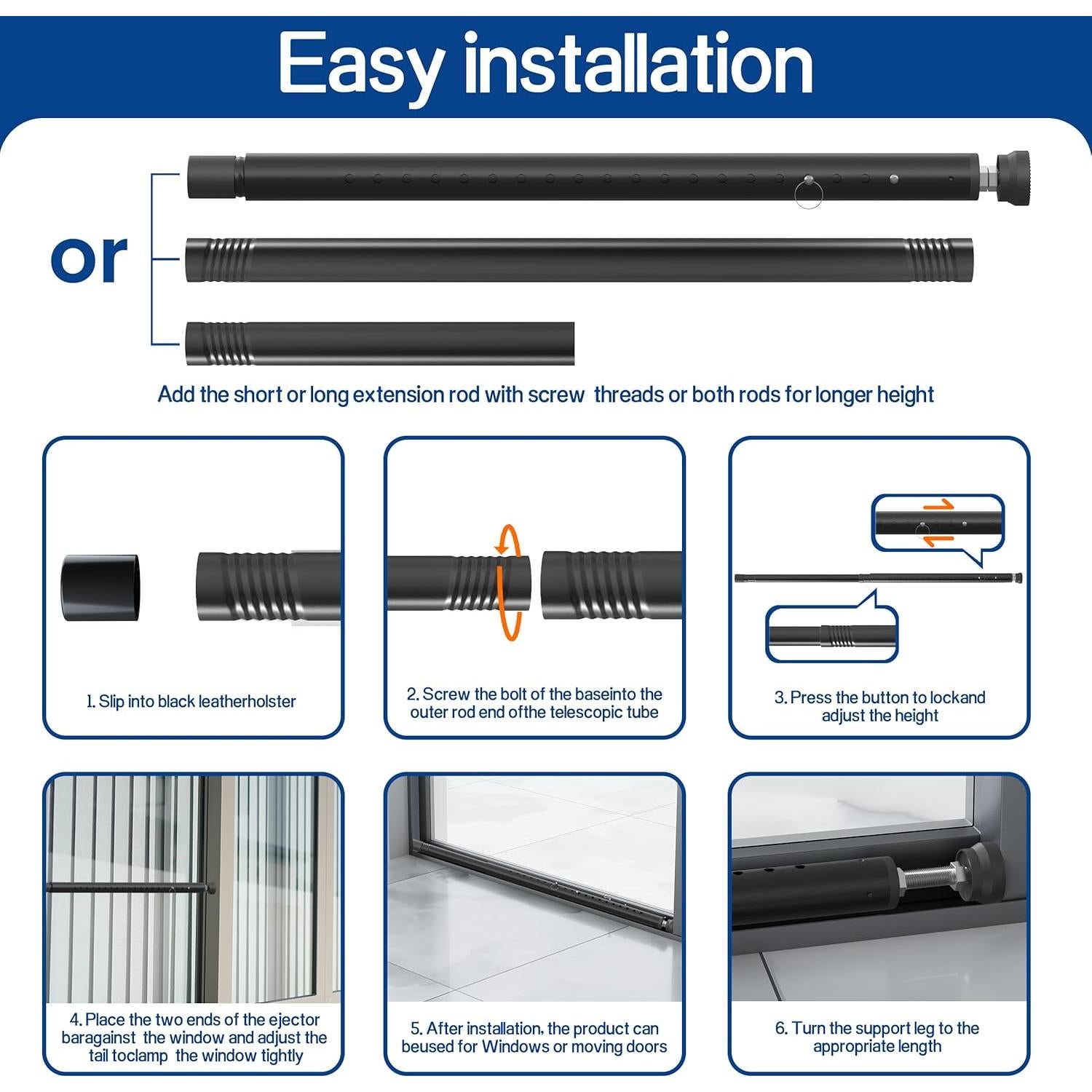 Easy installation

or

Add the short or long extension rod with screw threads or both rods for longer height

1. Slip into black leatherholster

2. Screw the bolt of the baseinto the outer rod end ofthe telescopic tube

3. Press the button to lockand adjust the height

4. Place the two ends of the ejector baragainst the window and adjust the tail toclamp the window tightly

5. After installation, the product can beused for Windows or moving doors

6. Turn the support leg to the appropriate length