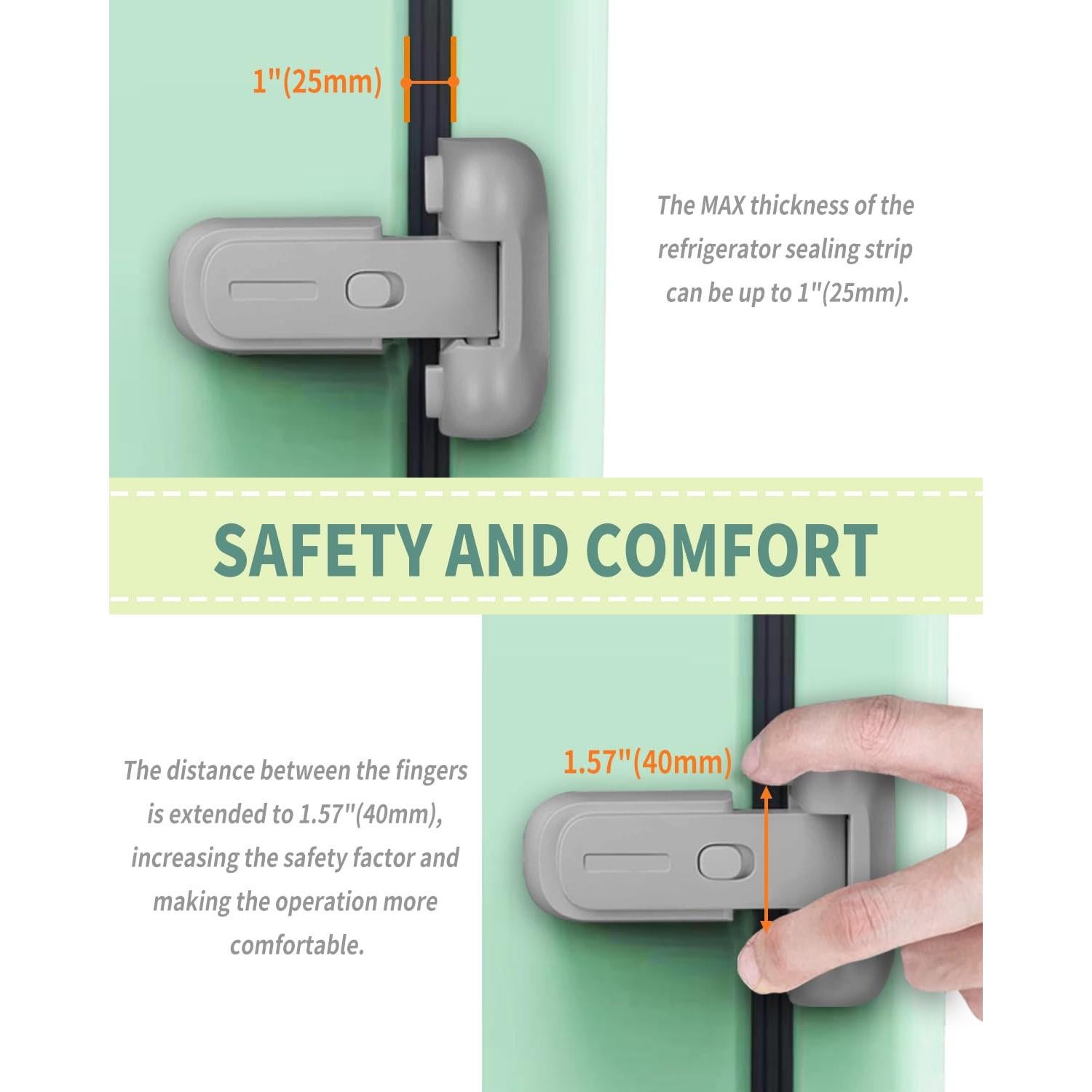 1"(25mm)

The MAX thickness of the refrigerator sealing strip can be up to 1"(25mm).

SAFETY AND COMFORT

The distance between the fingers is extended to 1.57"(40mm), increasing the safety factor and making the operation more comfortable.

1.57"(40mm)