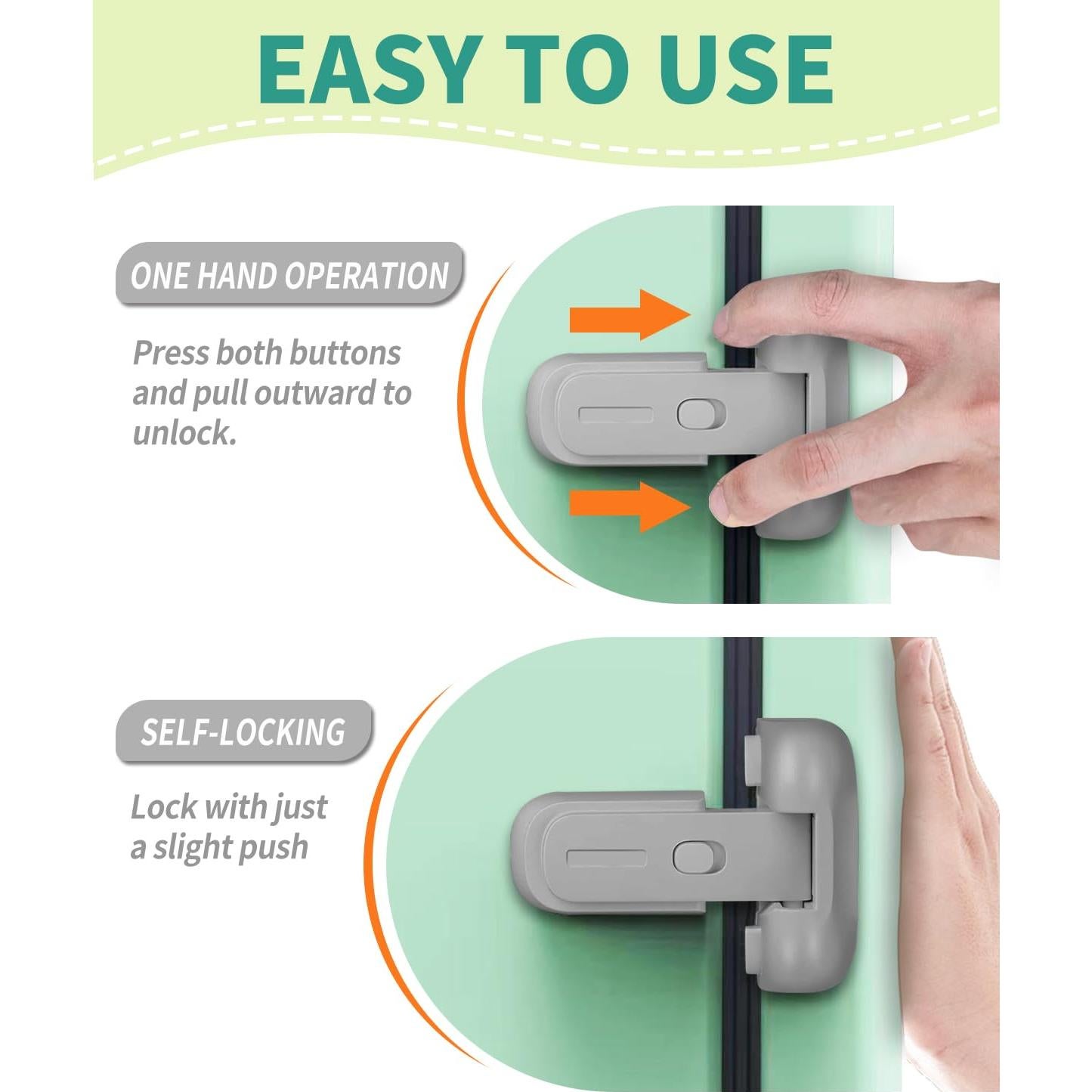 EASY TO USE

ONE HAND OPERATION

Press both buttons and pull outward to unlock.

SELF-LOCKING

Lock with just a slight push