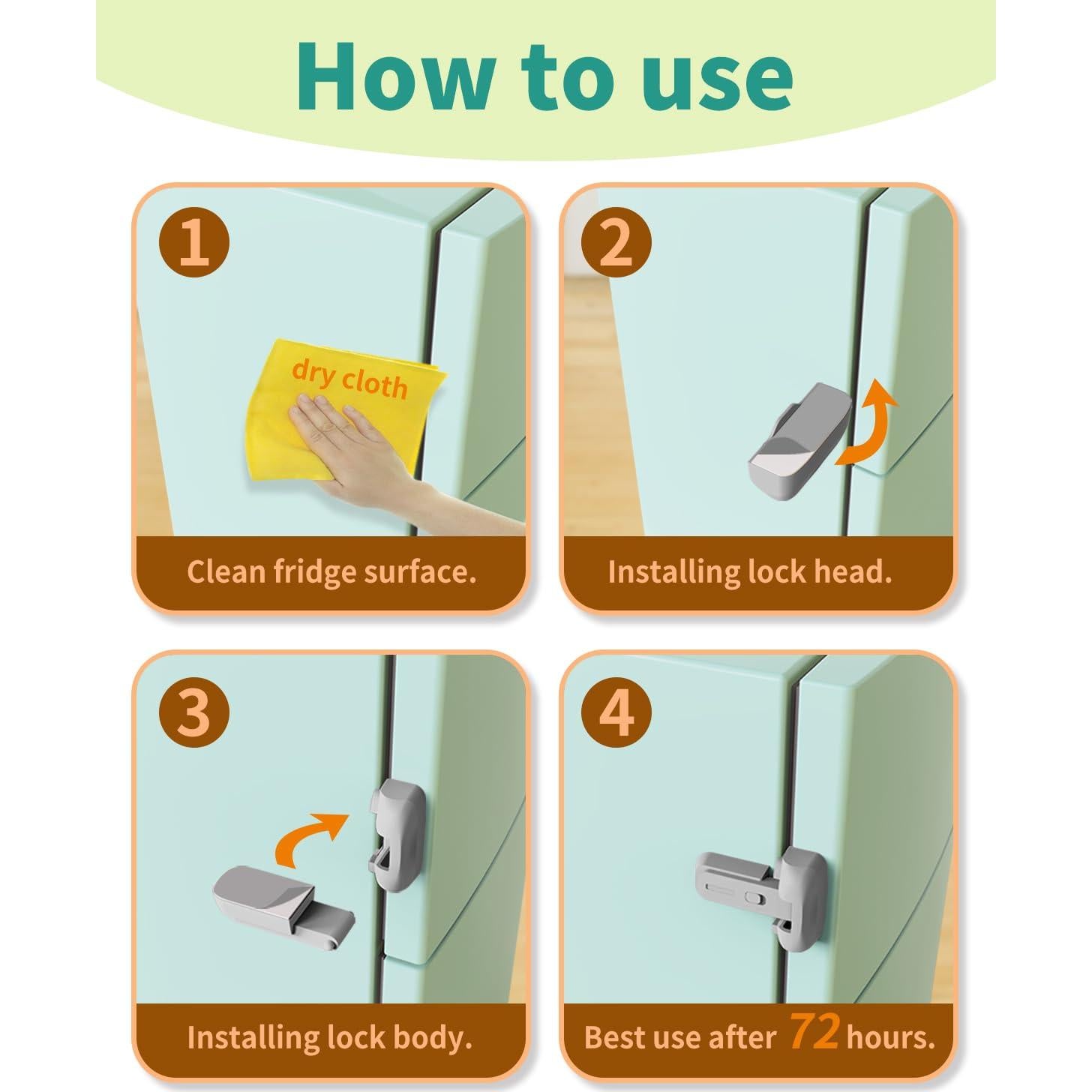 How to use

1

dry cloth

Clean fridge surface.

2

Installing lock head.

3

Installing lock body.

4

Best use after 72 hours.