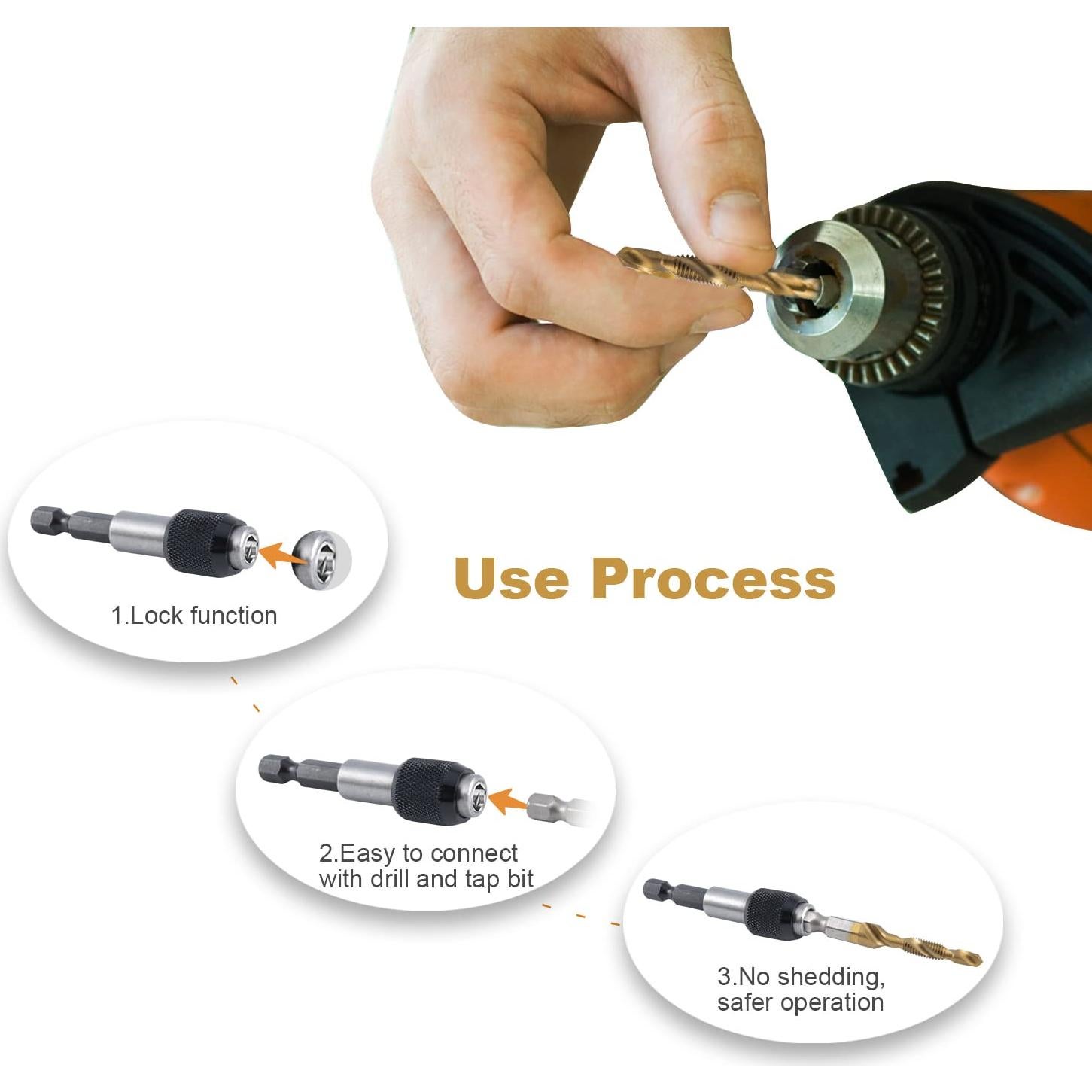 Use Process

1.Lock function

2.Easy to connect with drill and tap bit

3.No shedding, safer operation