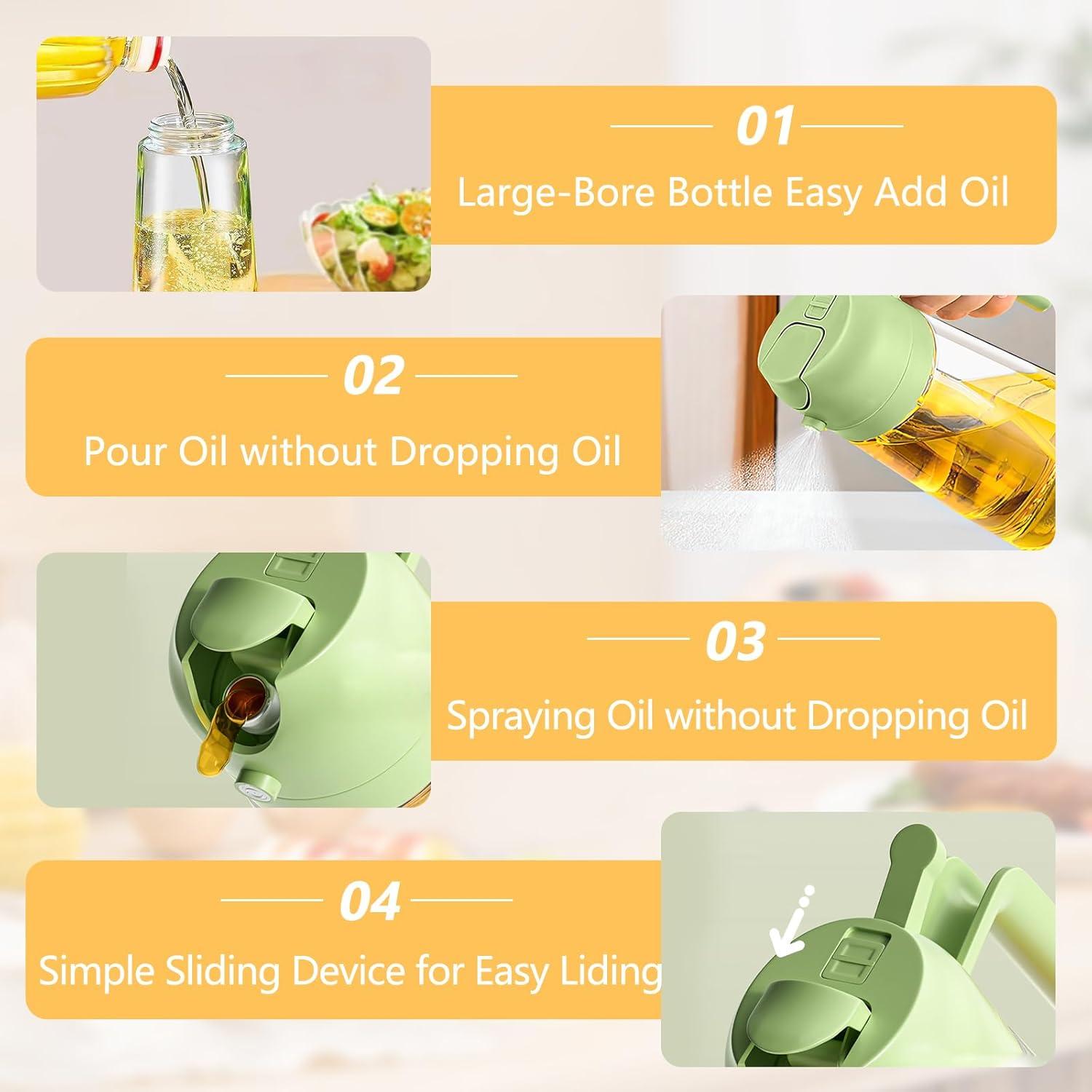 01

Large-Bore Bottle Easy Add Oil

02

Pour Oil without Dropping Oil

03

Spraying Oil without Dropping Oil

04

Simple Sliding Device for Easy Liding