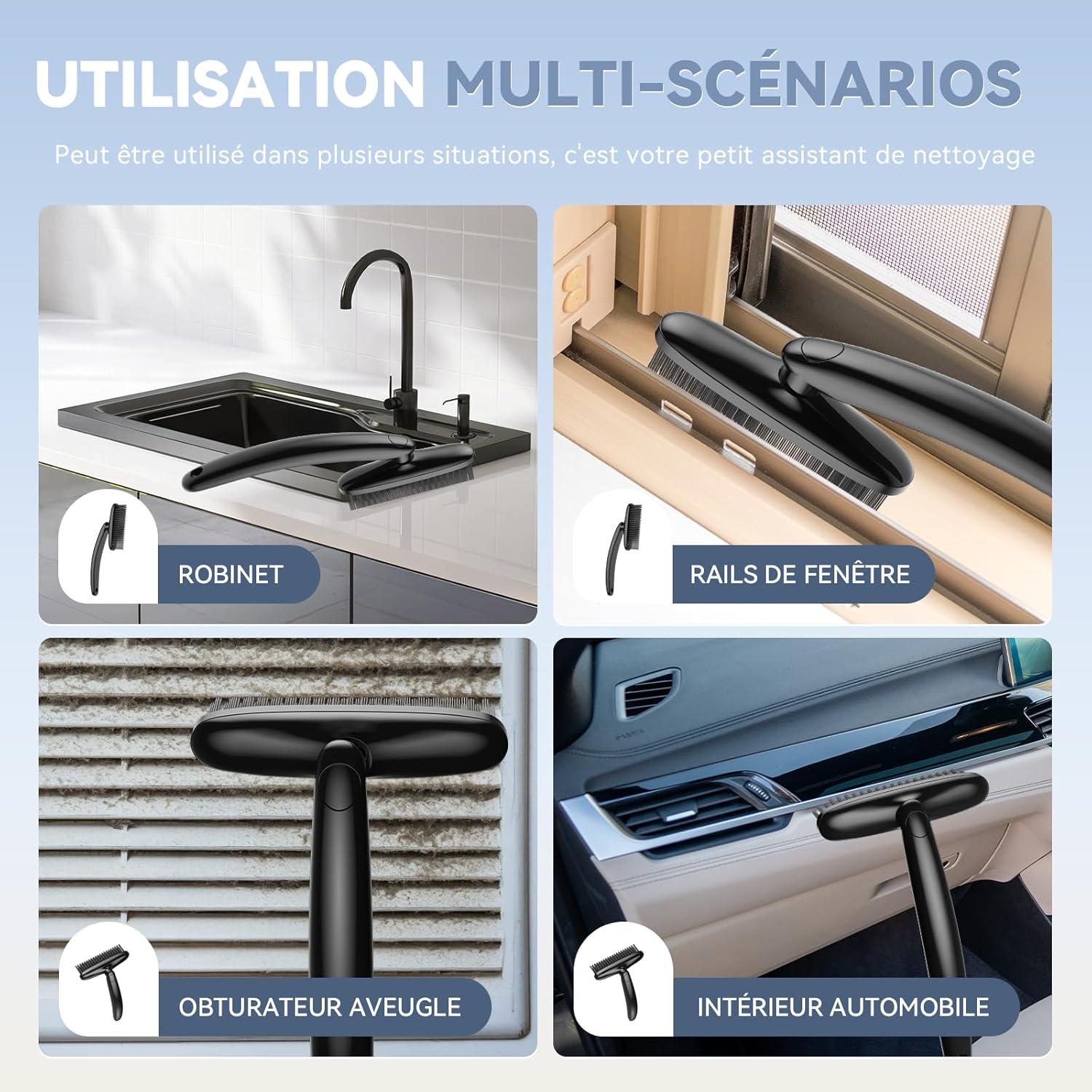 UTILISATION MULTI-SCÉNARIOS

Peut être utilisé dans plusieurs situations, c'est votre petit assistant de nettoyage

ROBINET

RAILS DE FENÊTRE

OBTURATEUR AVEUGLE

INTÉRIEUR AUTOMOBILE