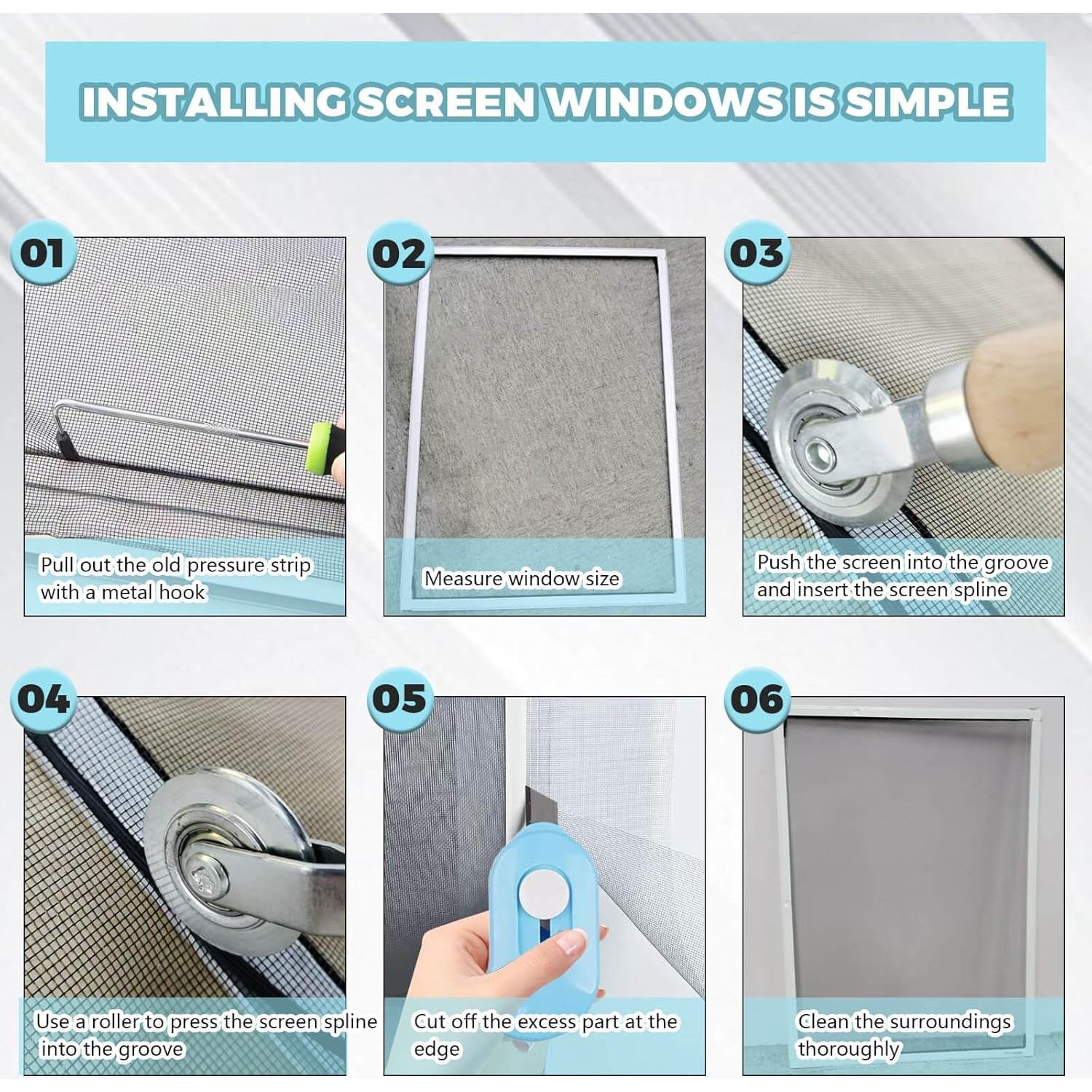 INSTALLING SCREEN WINDOWS IS SIMPLE

01

Pull out the old pressure strip with a metal hook

02

Measure window size

03

Push the screen into the groove and insert the screen spline

04

Use a roller to press the screen spline into the groove

05

Cut off the excess part at the edge

06

Clean the surroundings thoroughly