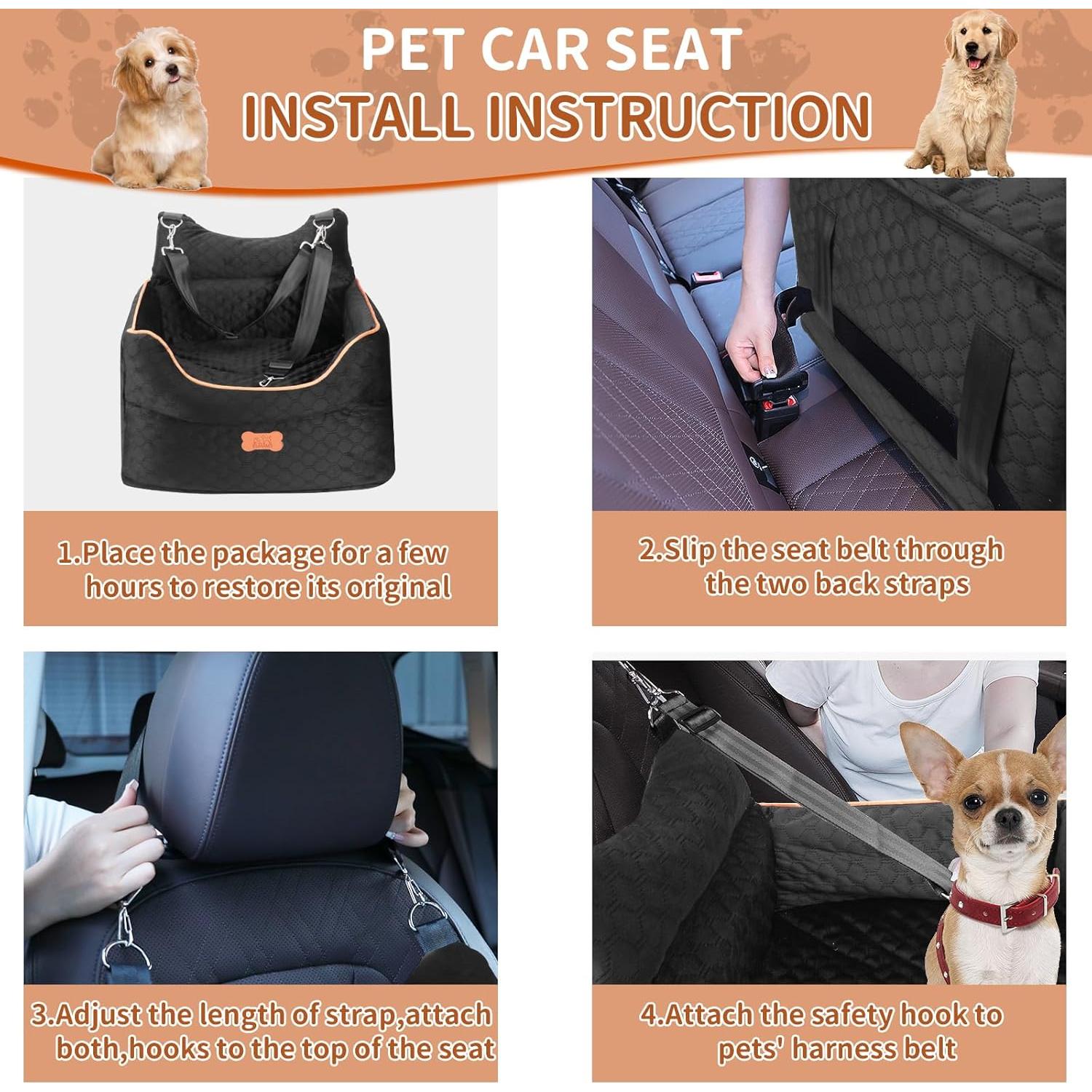 PET CAR SEAT
INSTALL INSTRUCTION

1.Place the package for a few hours to restore its original

2.Slip the seat belt through the two back straps

3.Adjust the length of strap,attach both,hooks to the top of the seat

4.Attach the safety hook to pets' harness belt