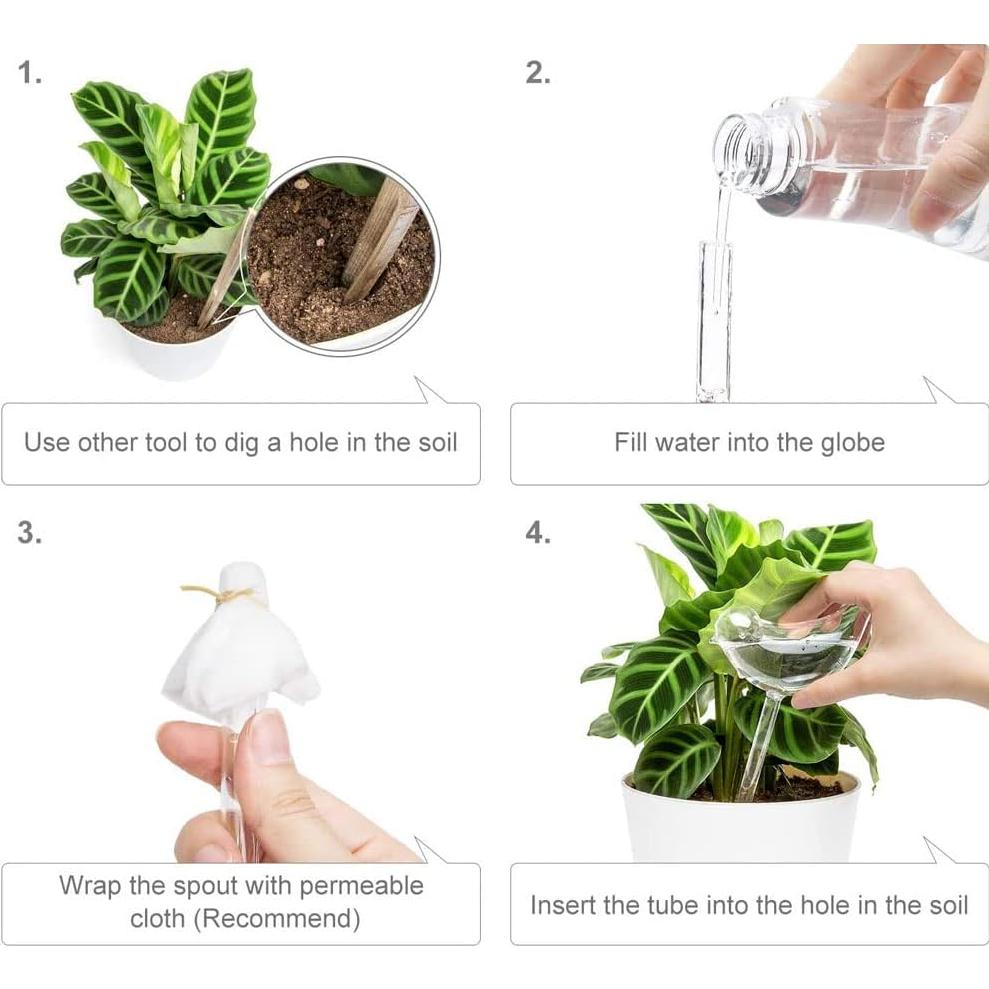 1.

Use other tool to dig a hole in the soil

2.

Fill water into the globe

3.

Wrap the spout with permeable cloth (Recommend)

4.

Insert the tube into the hole in the soil