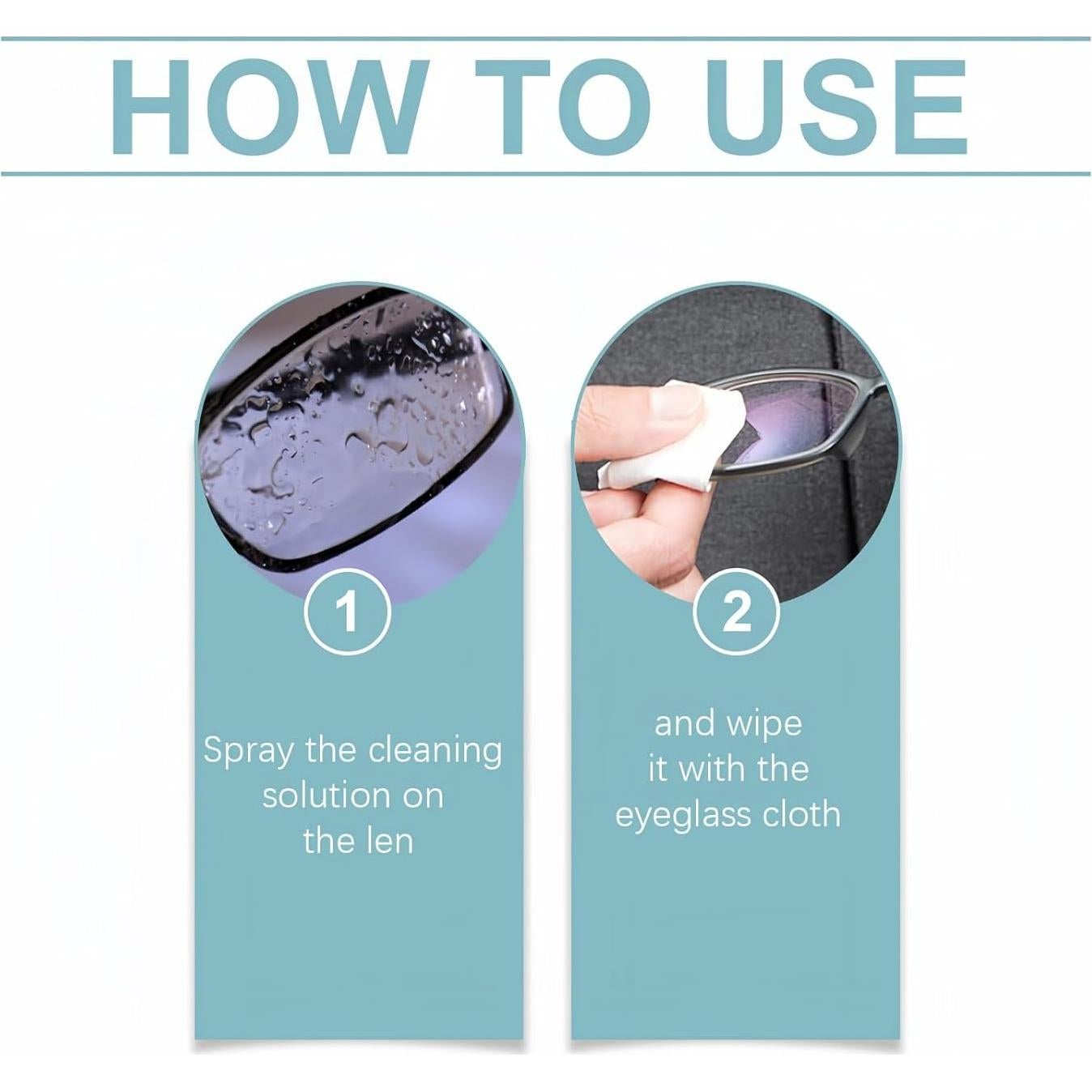 HOW TO USE

1

Spray the cleaning solution on the len

2

and wipe it with the eyeglass cloth